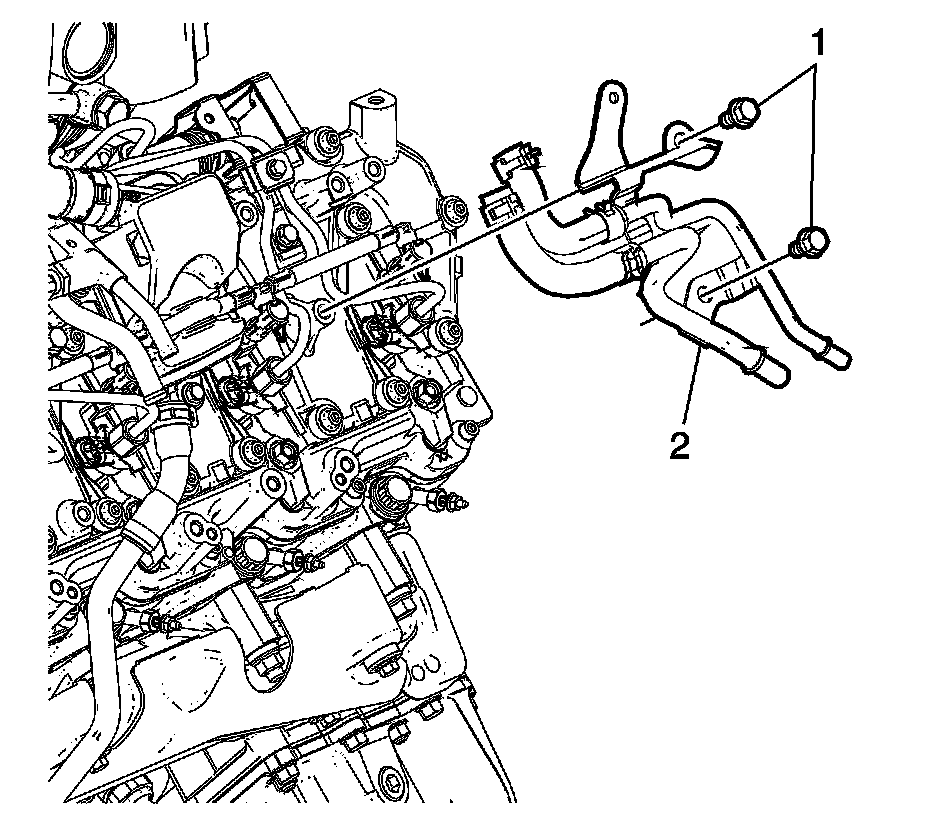 1

2