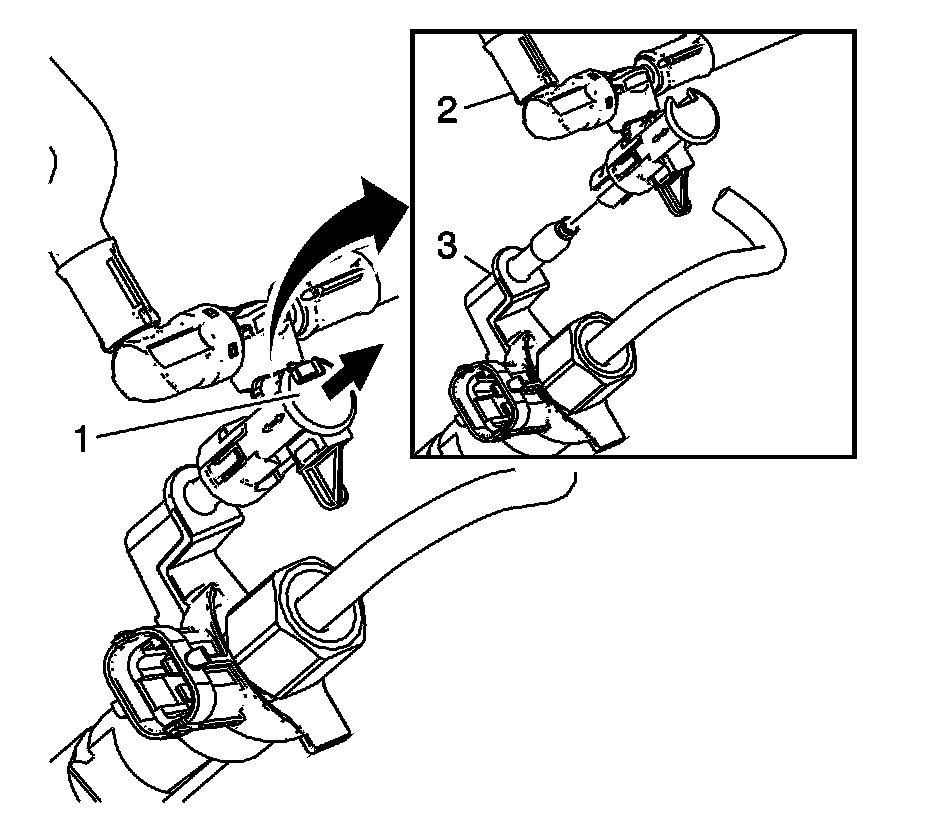 2
3
1