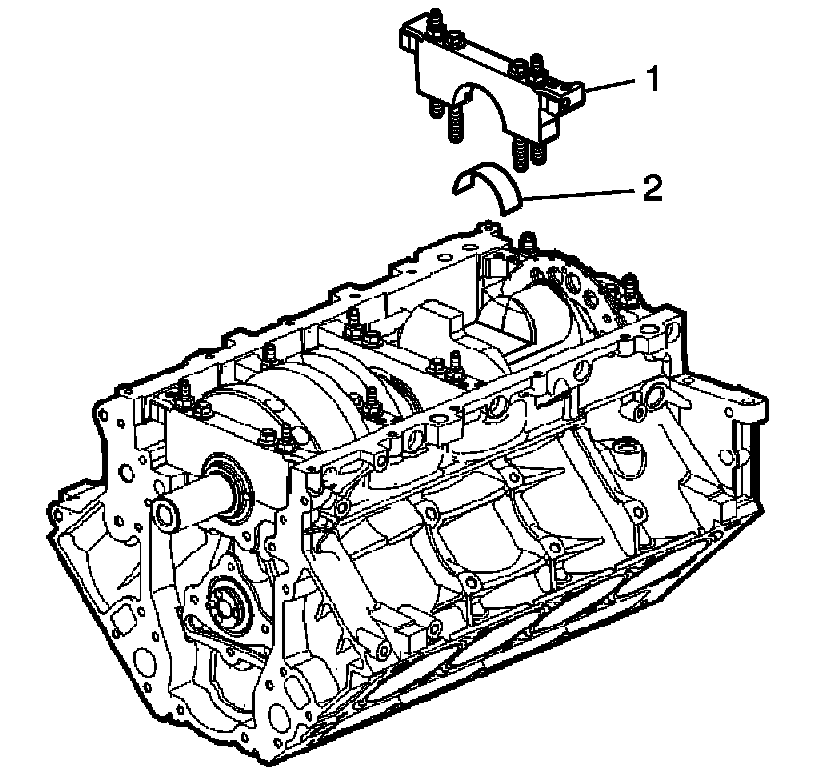 1

2