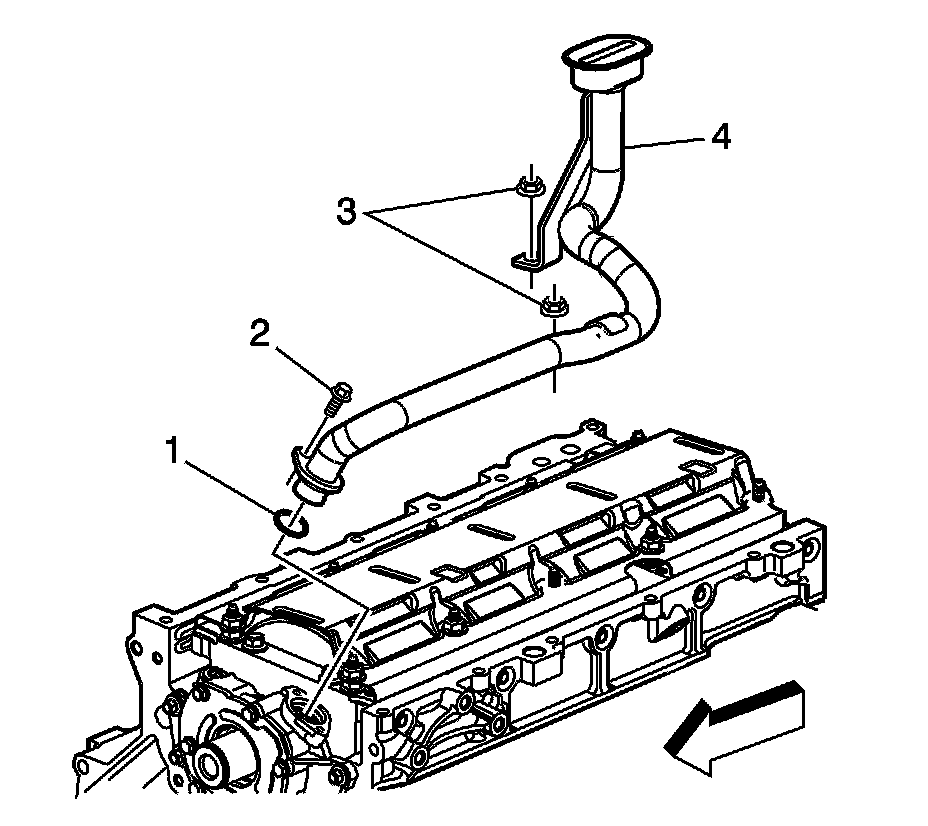 4

3

2

1