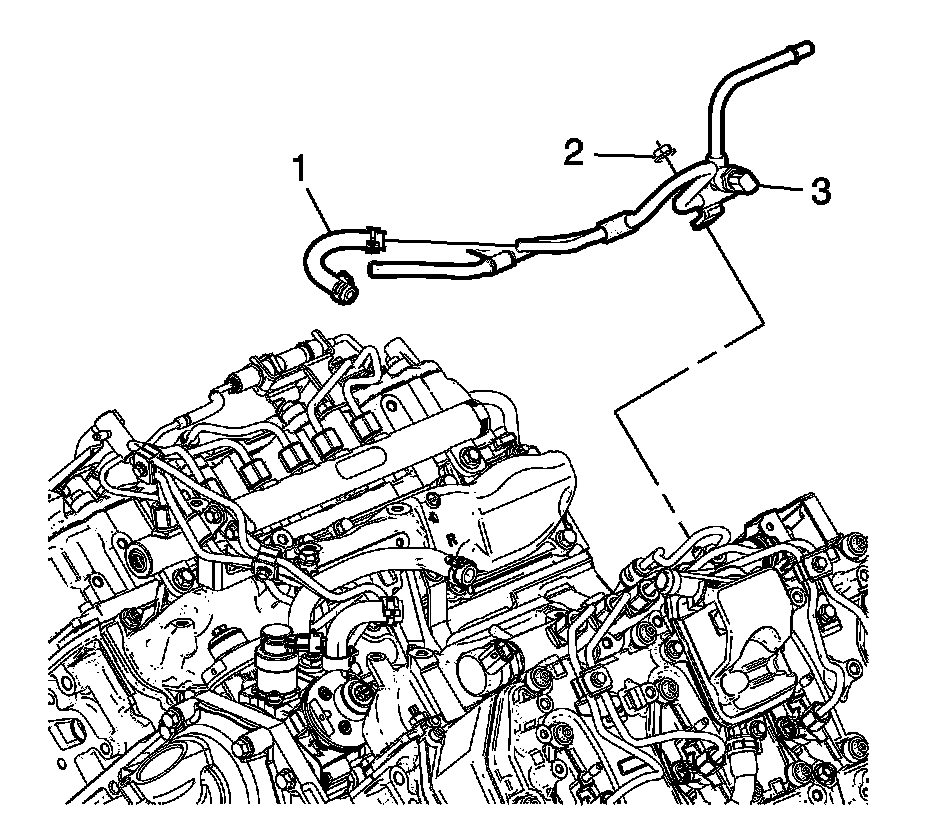 1
2
3
R