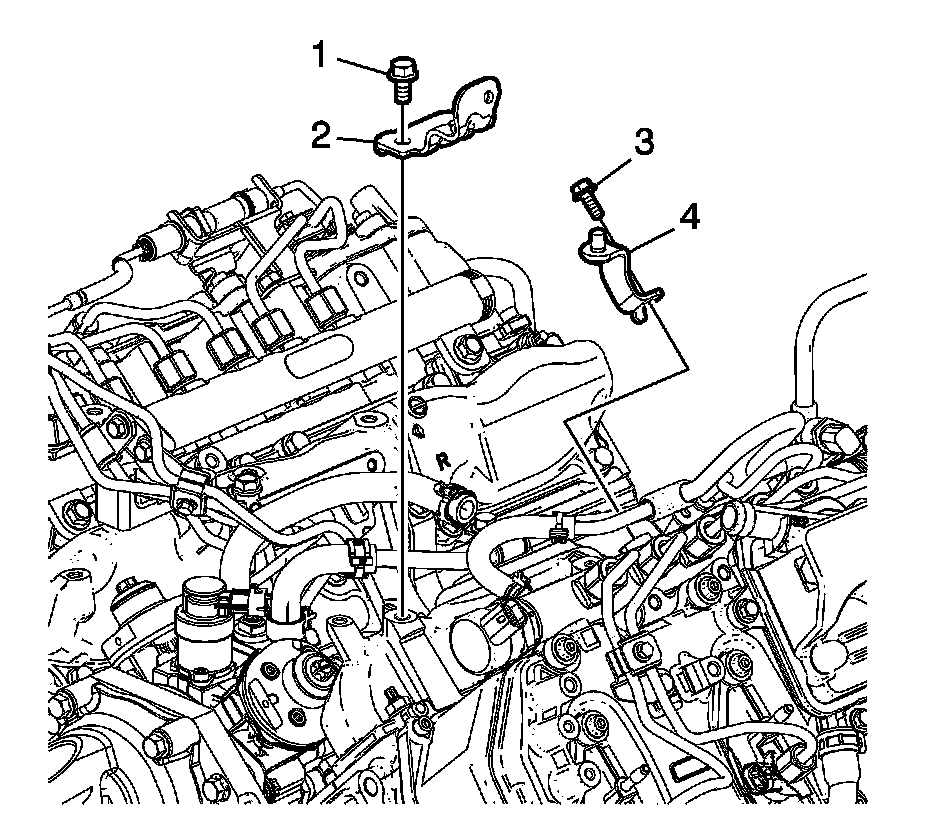 1
2
3
4
R