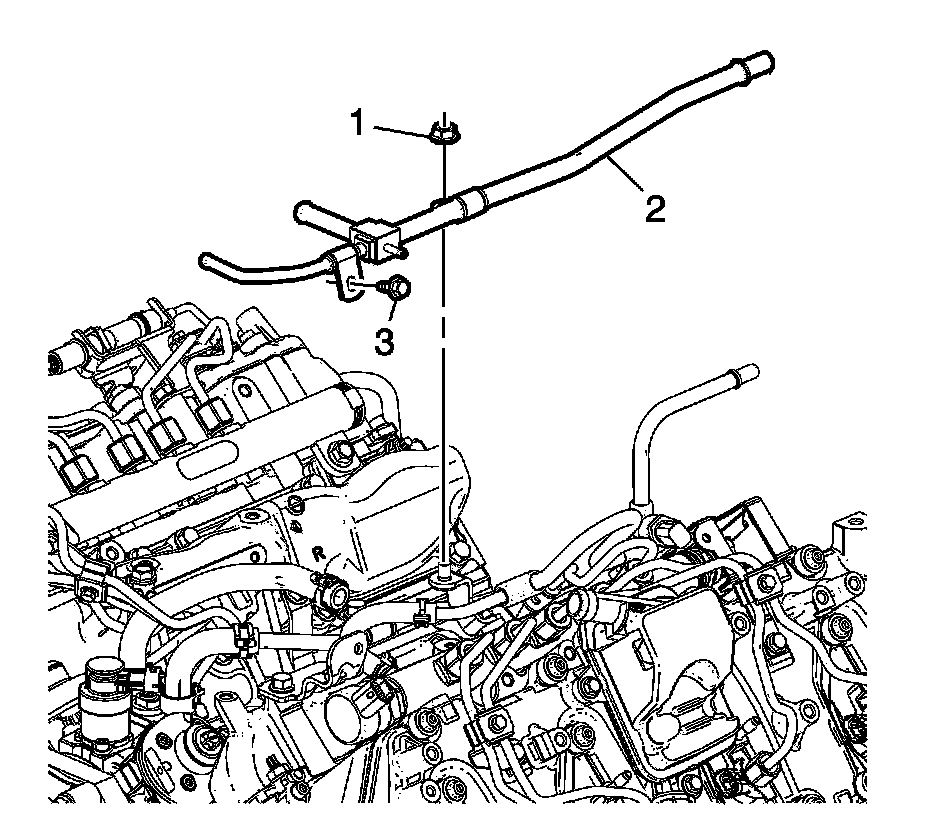 1
2
3
R