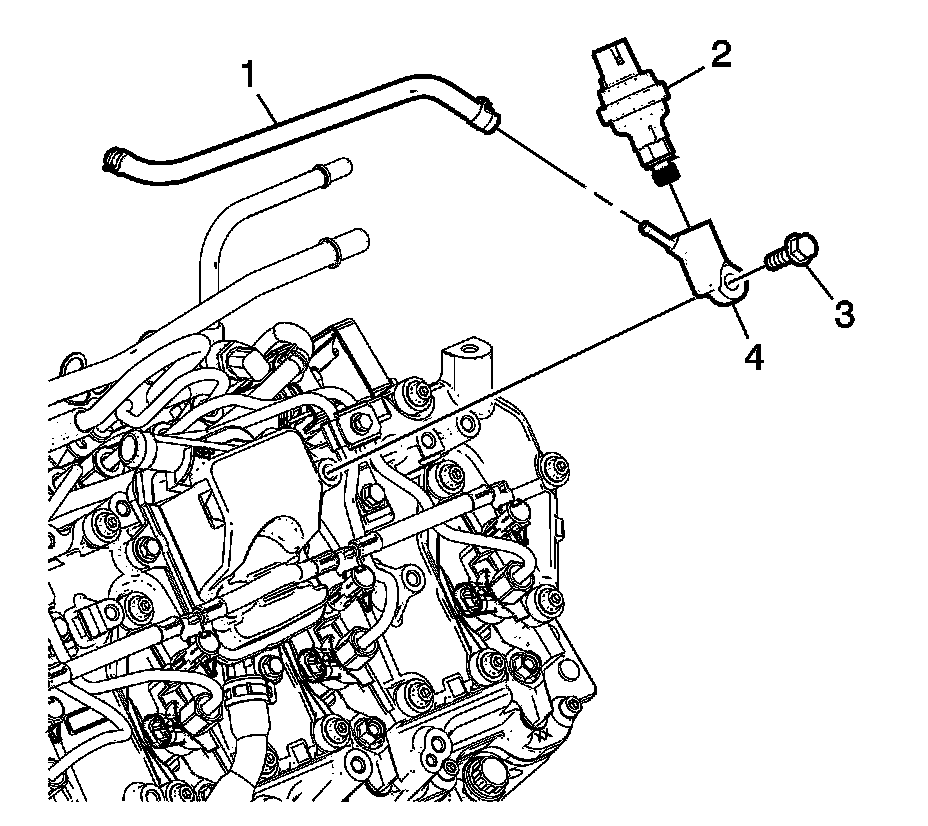 1
2
3
4