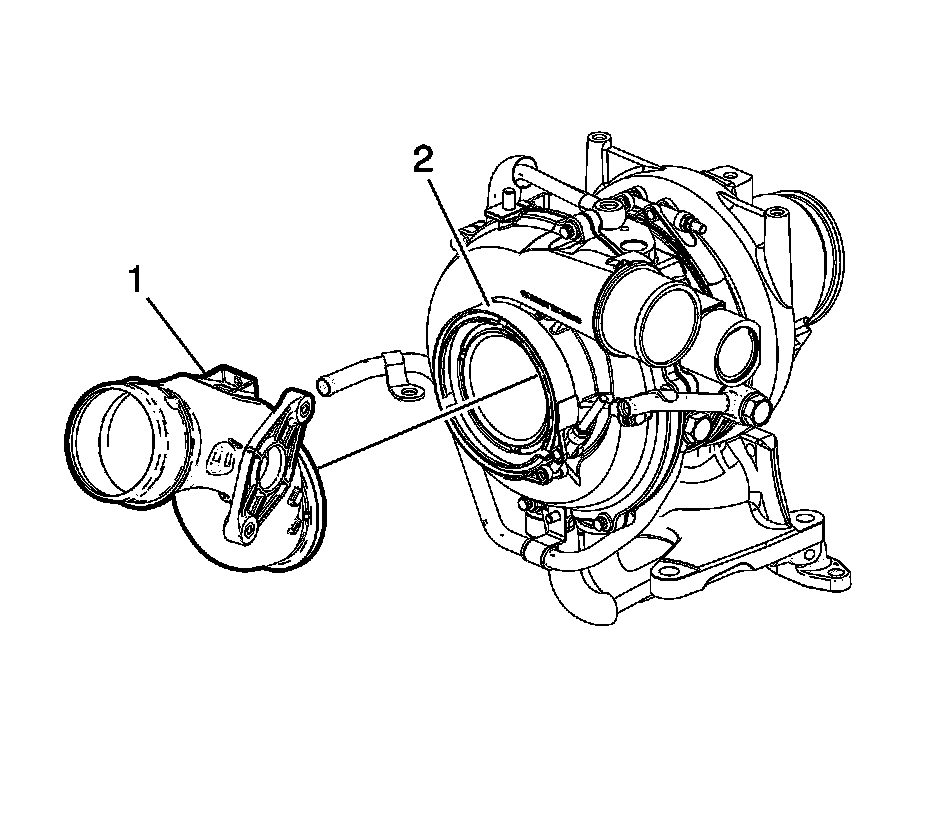 2

1