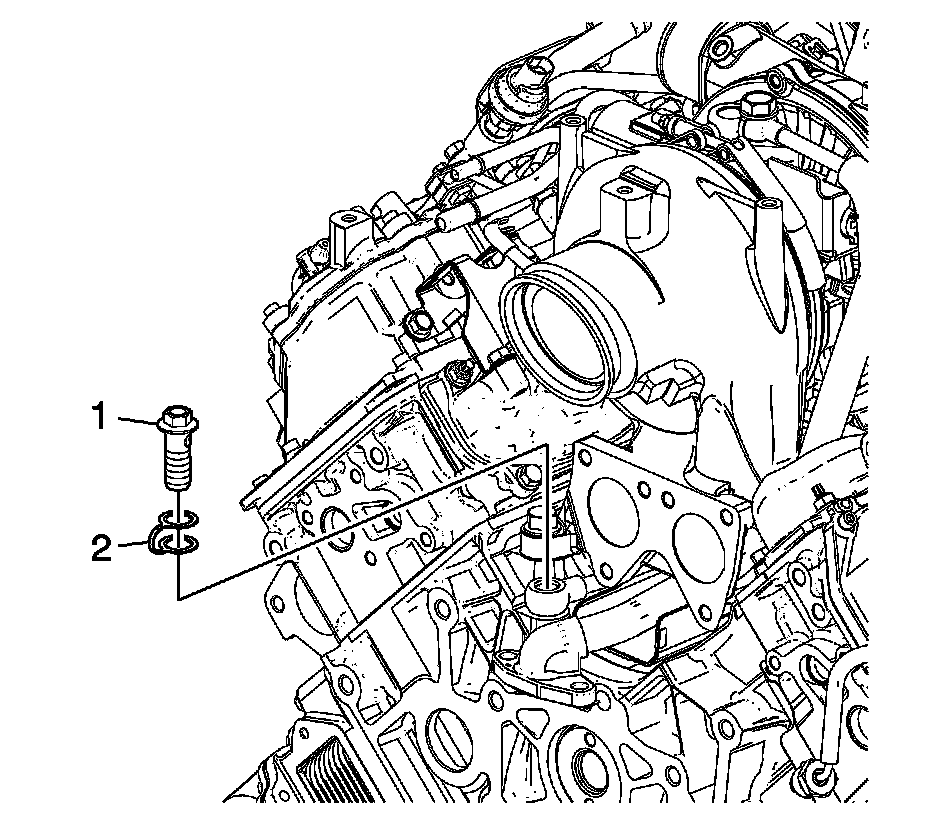 1
2