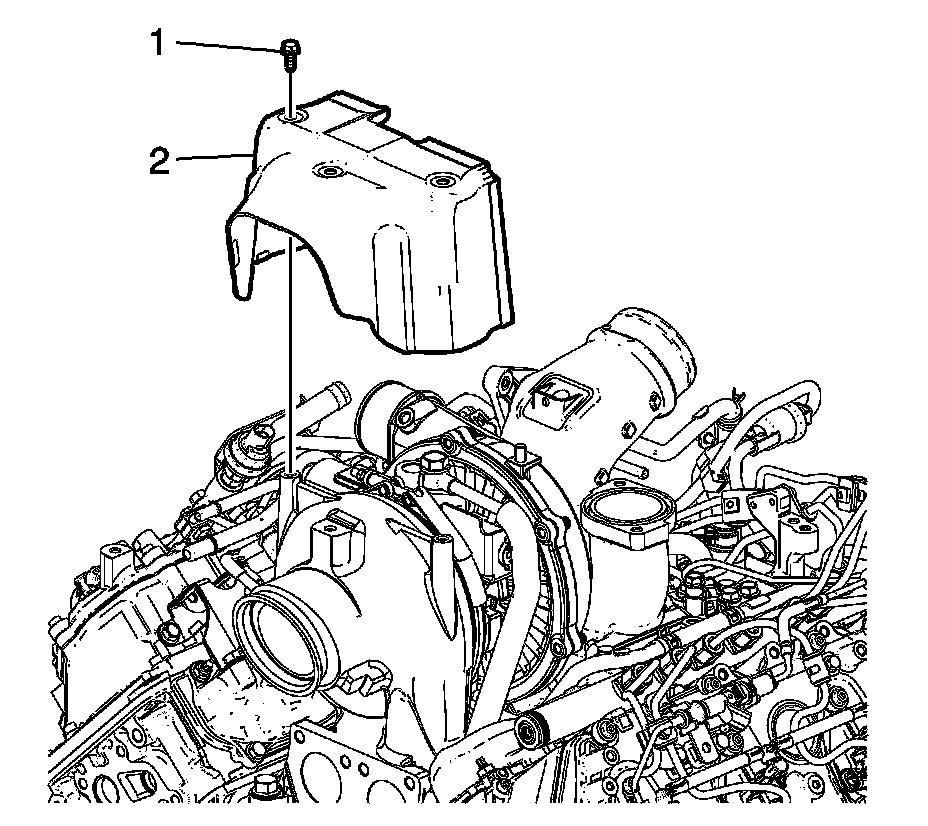 1
2