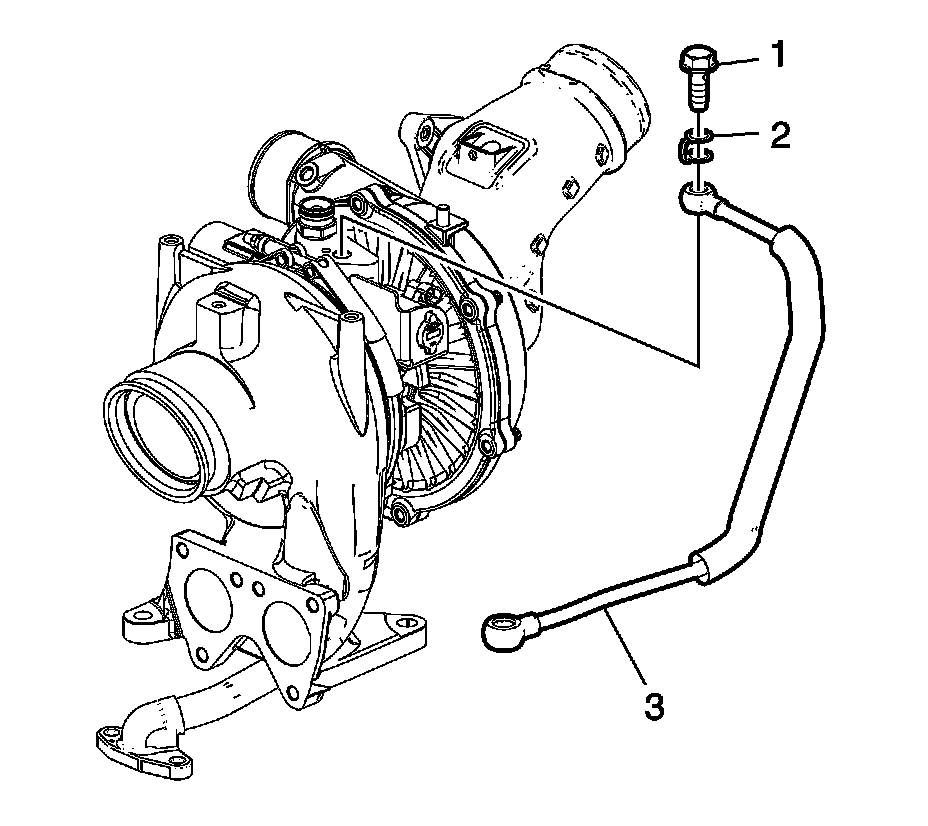 1
2
3