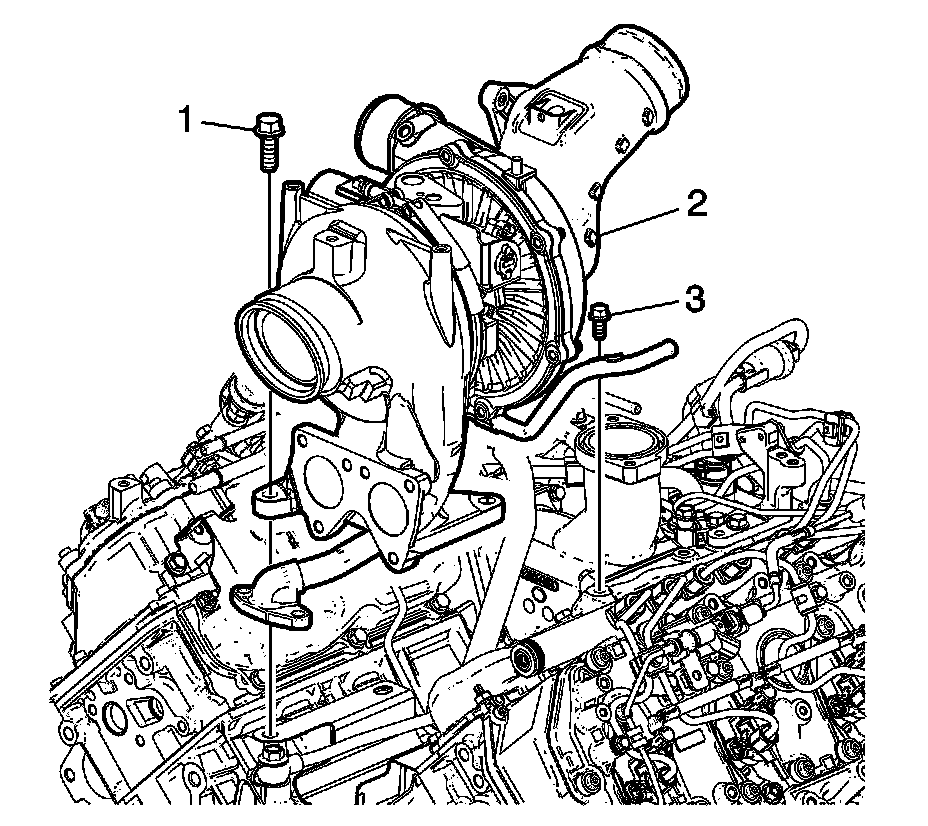 1
2
3