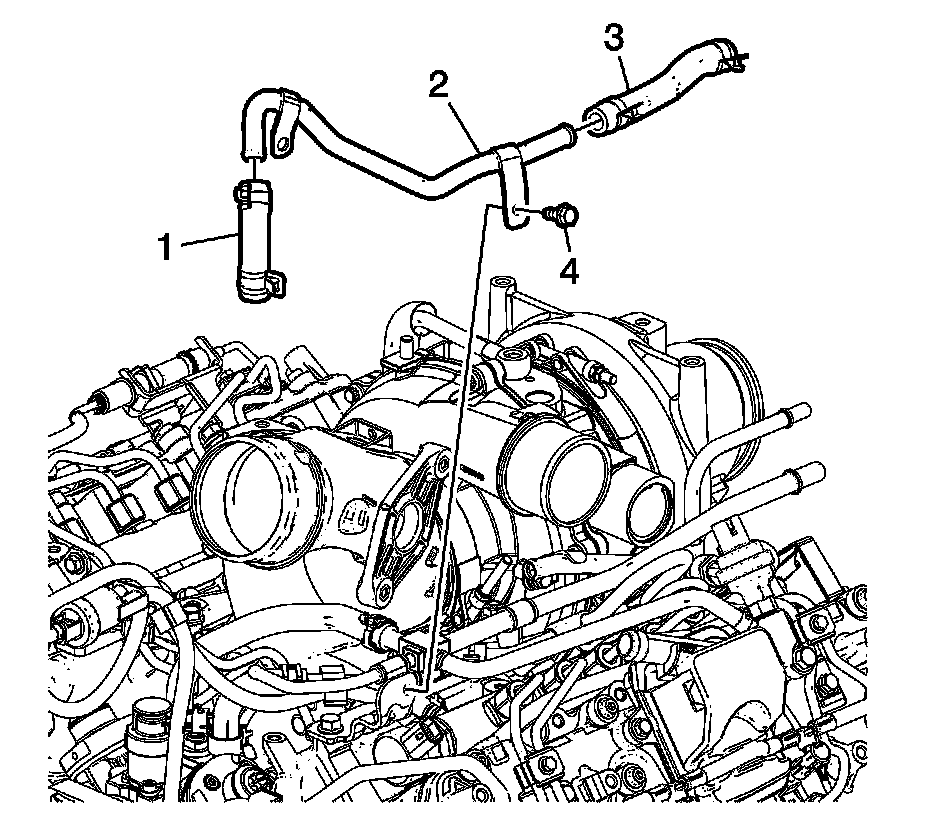 3
2
1
4