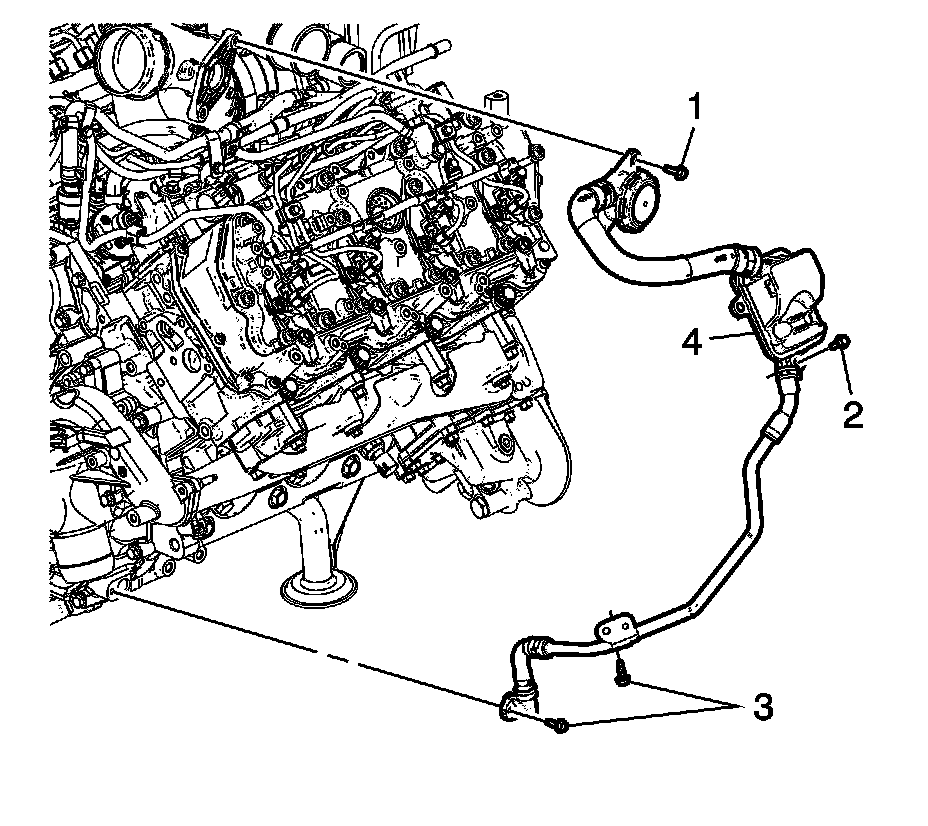 1
4
2
3