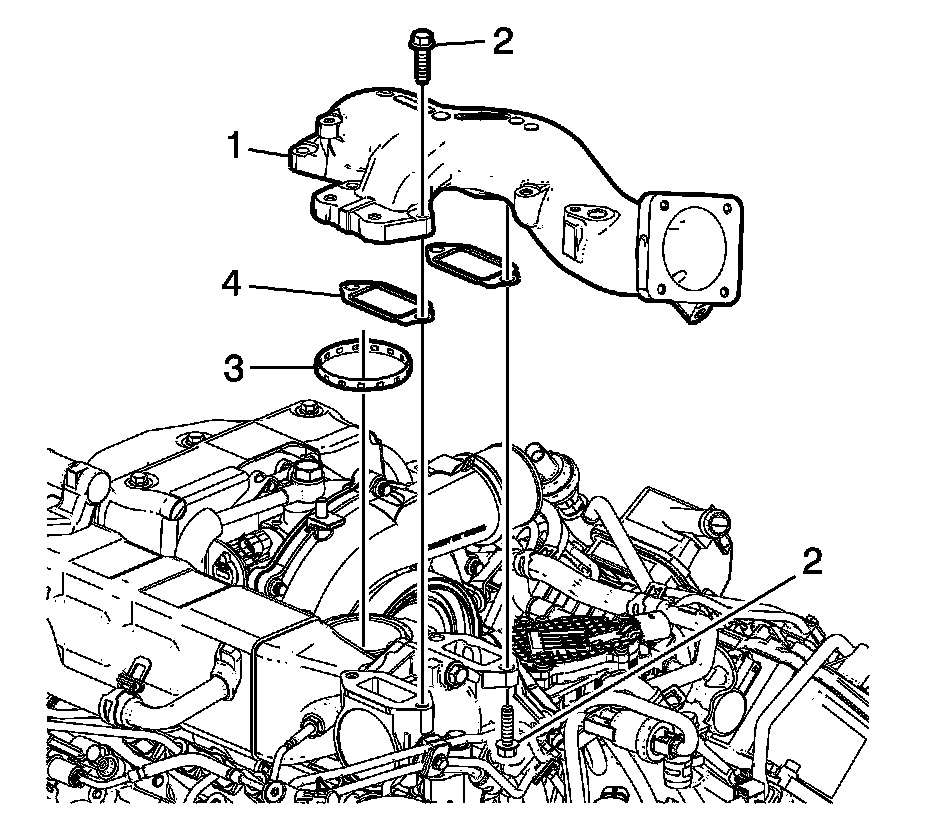 2
1
4
3
2