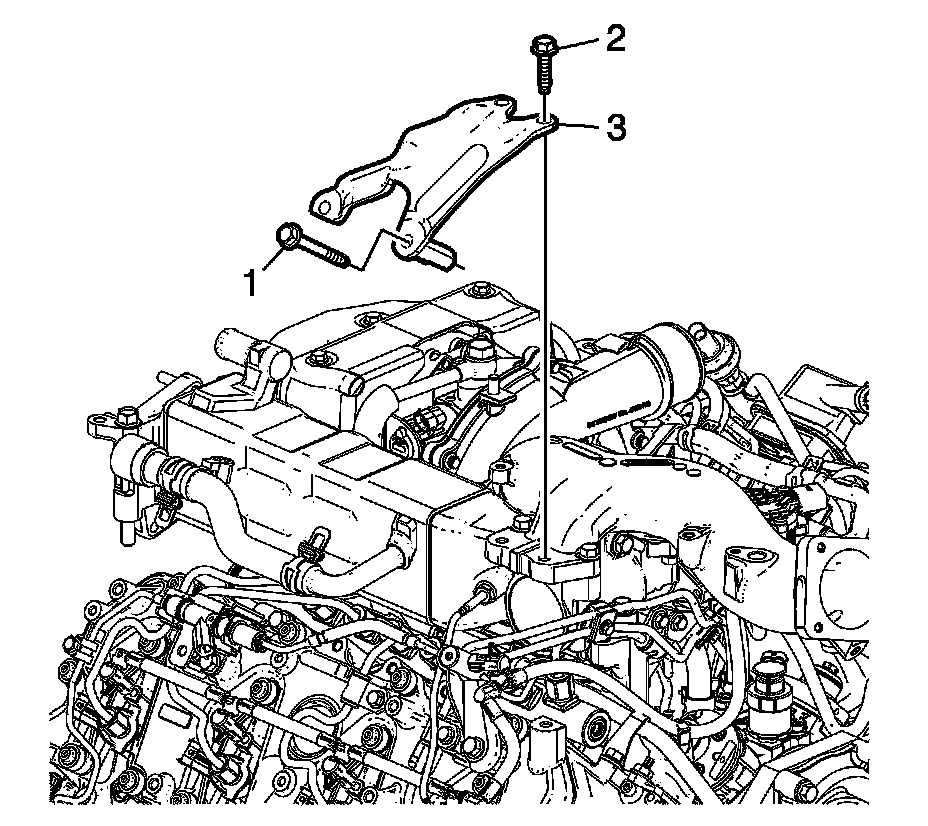 2
3
1