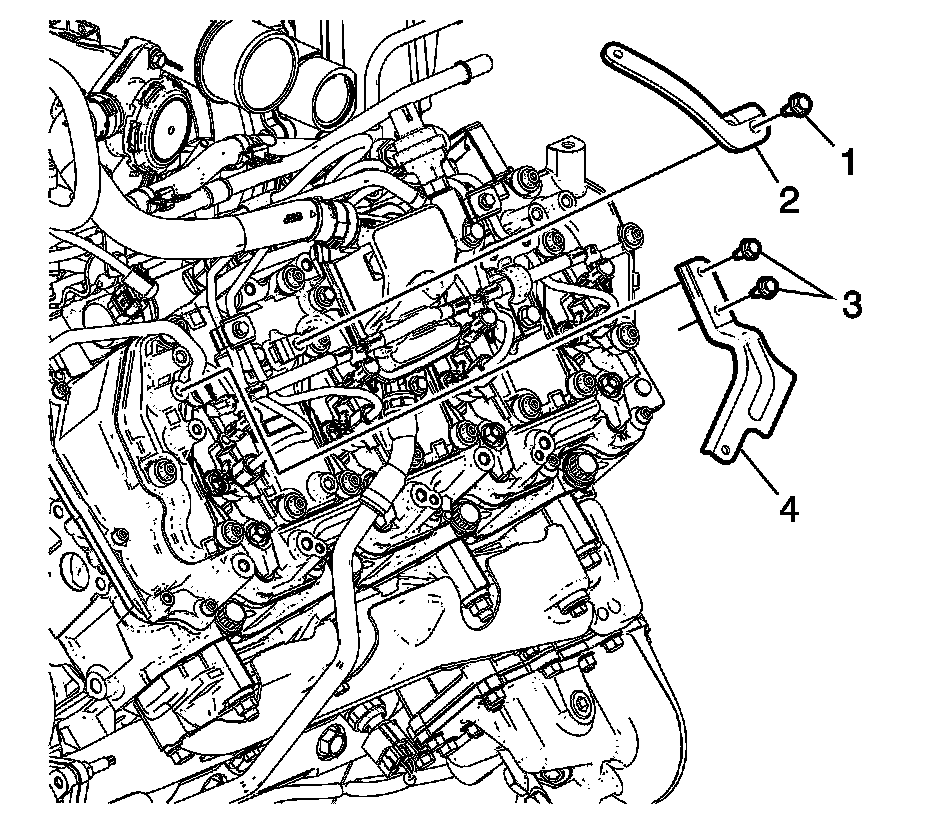 1
2
3
4