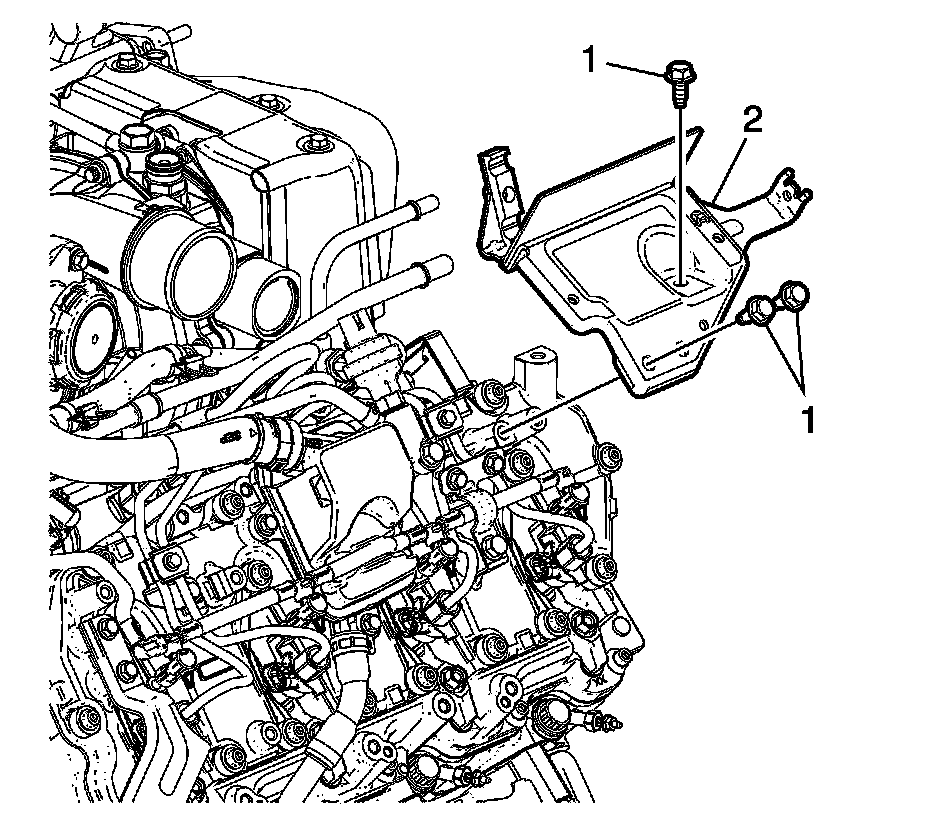 1
2
1