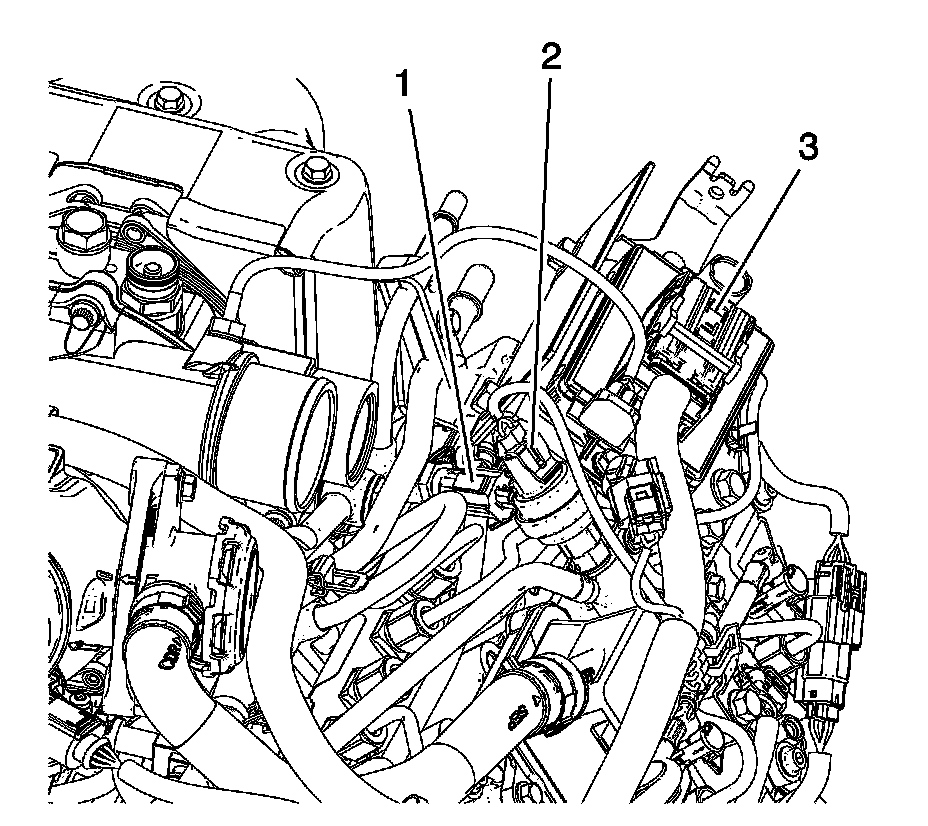 1
2
3