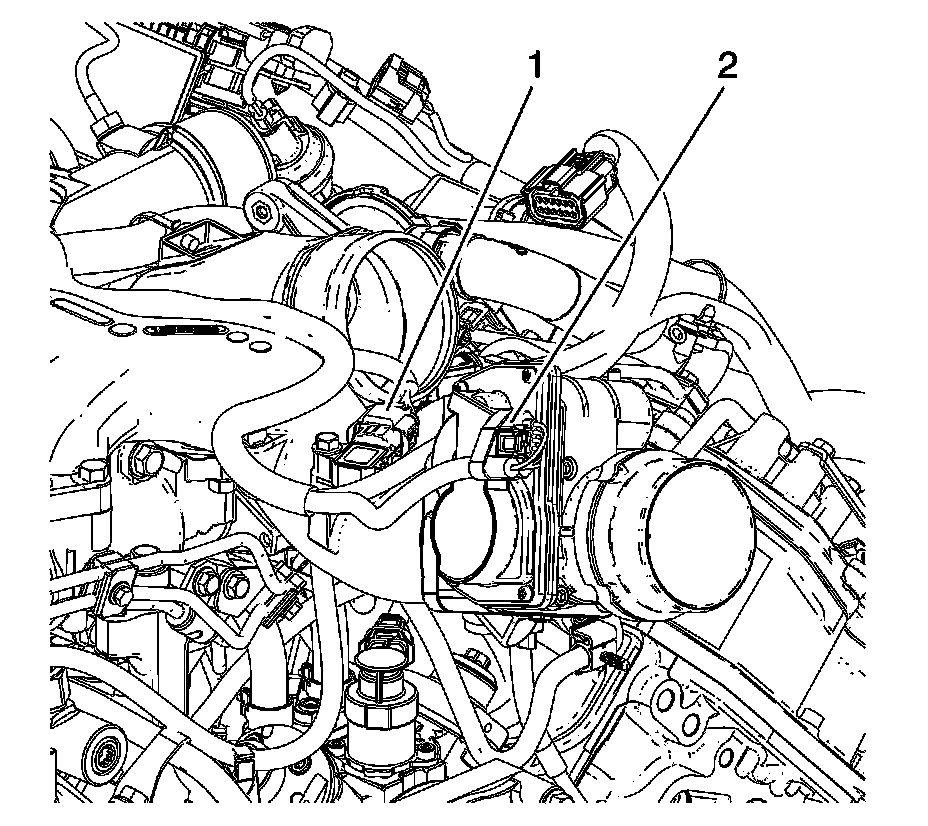 1
2