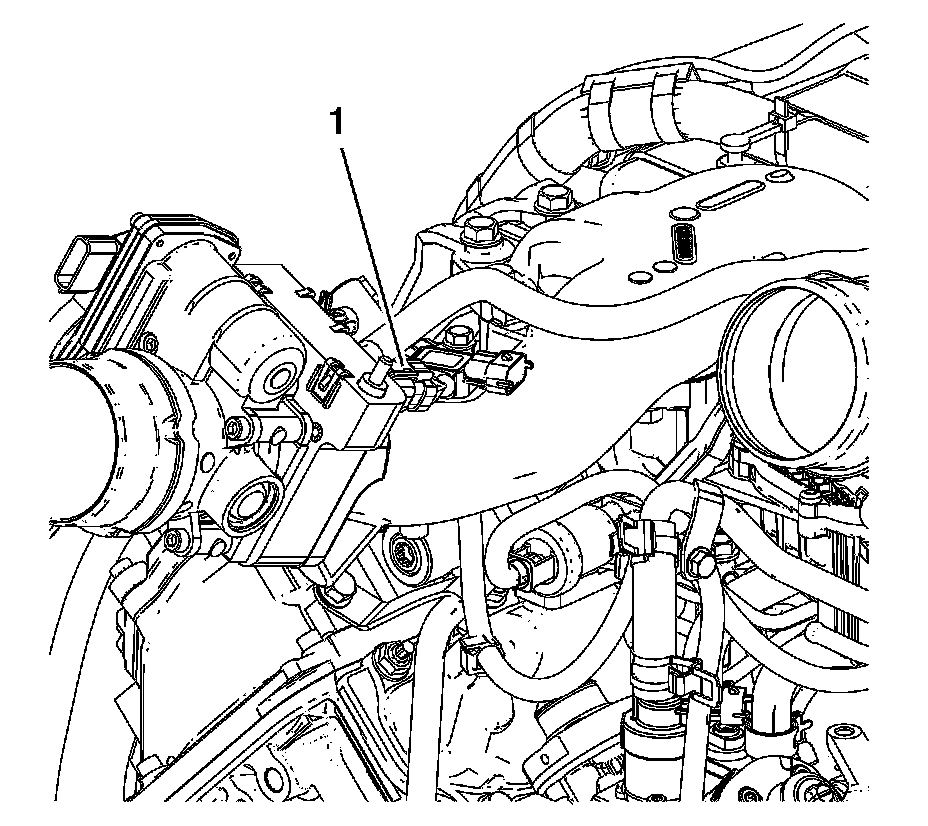 1