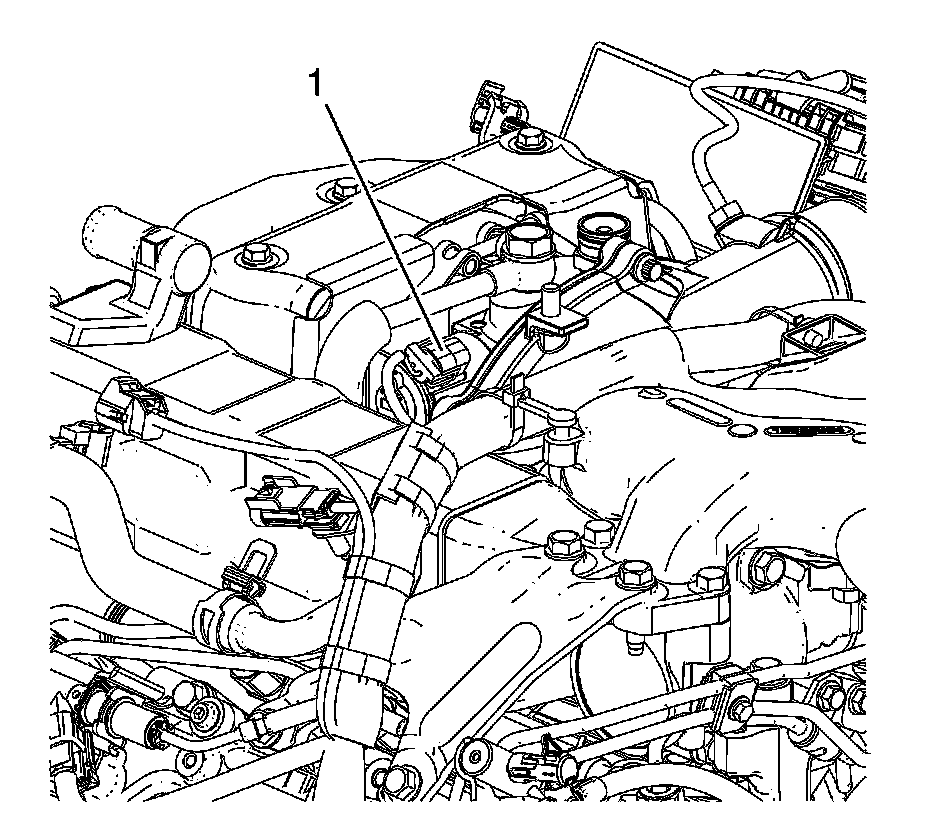 1