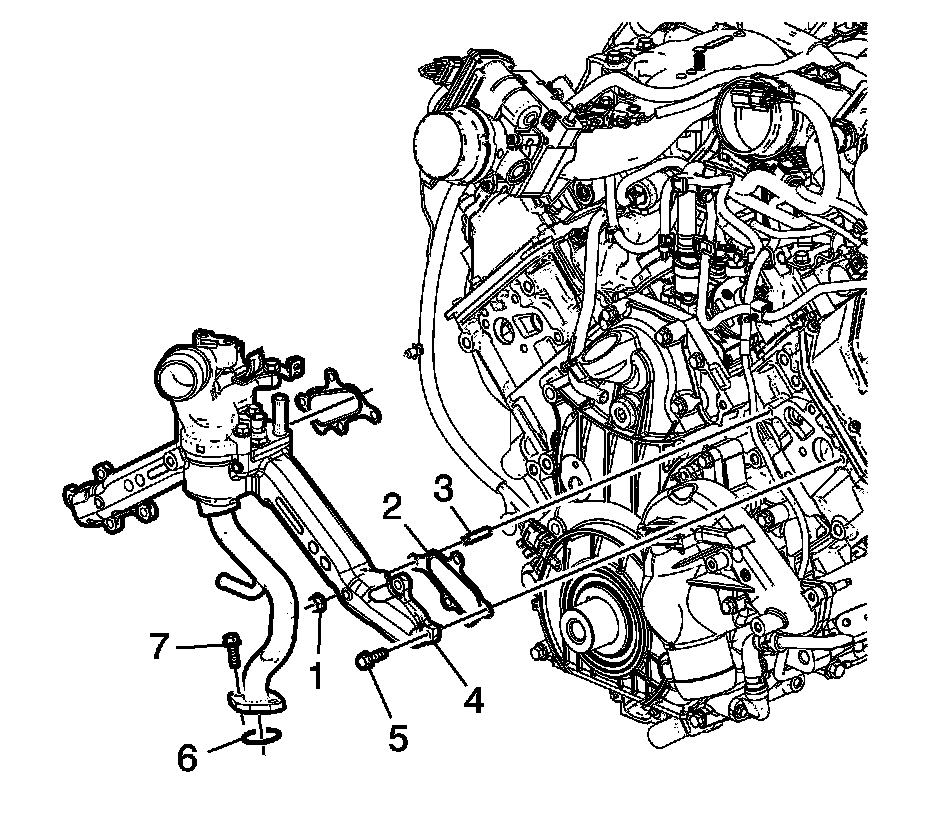 2
3
7
1
4
5
6