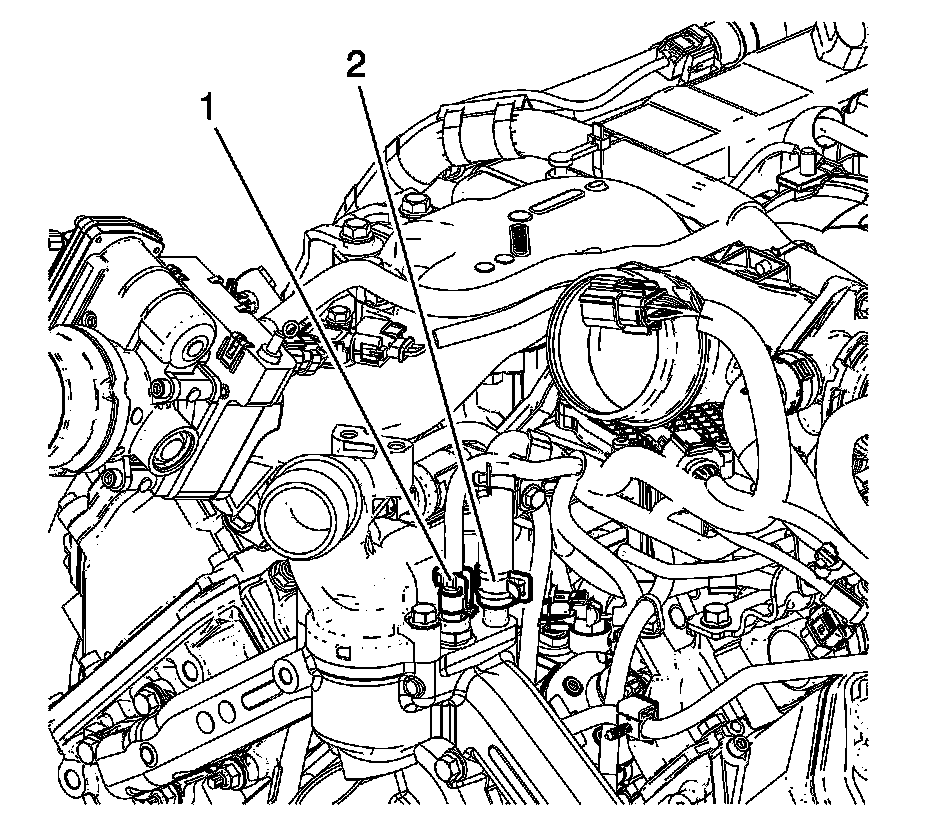 1
2