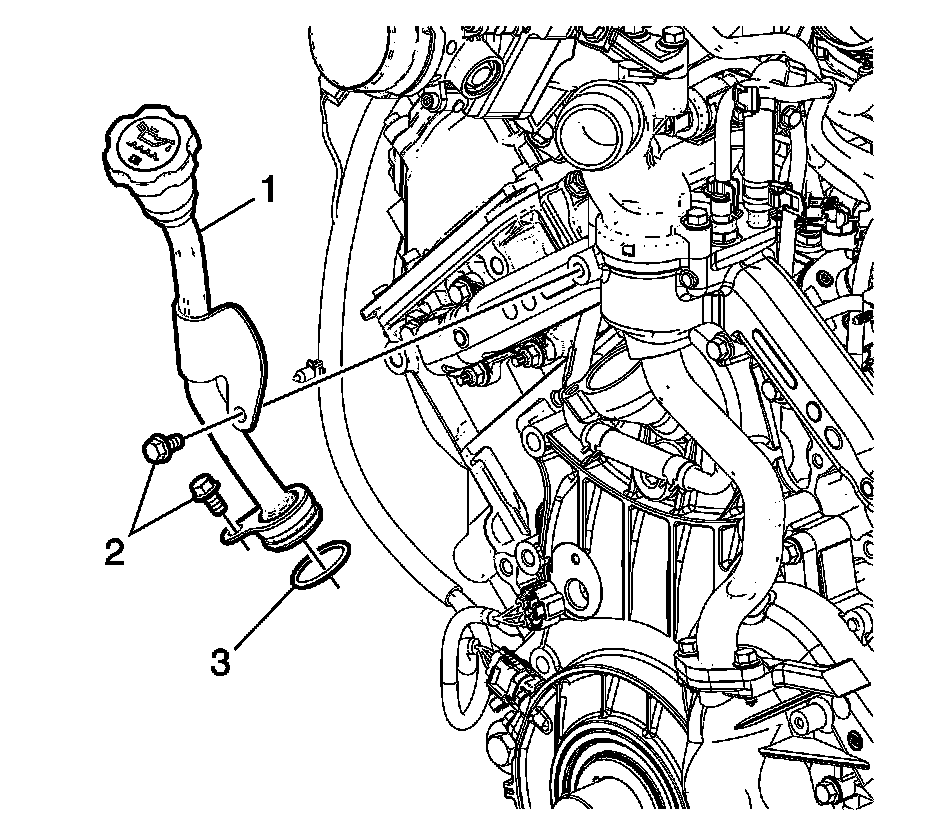 1
2
3