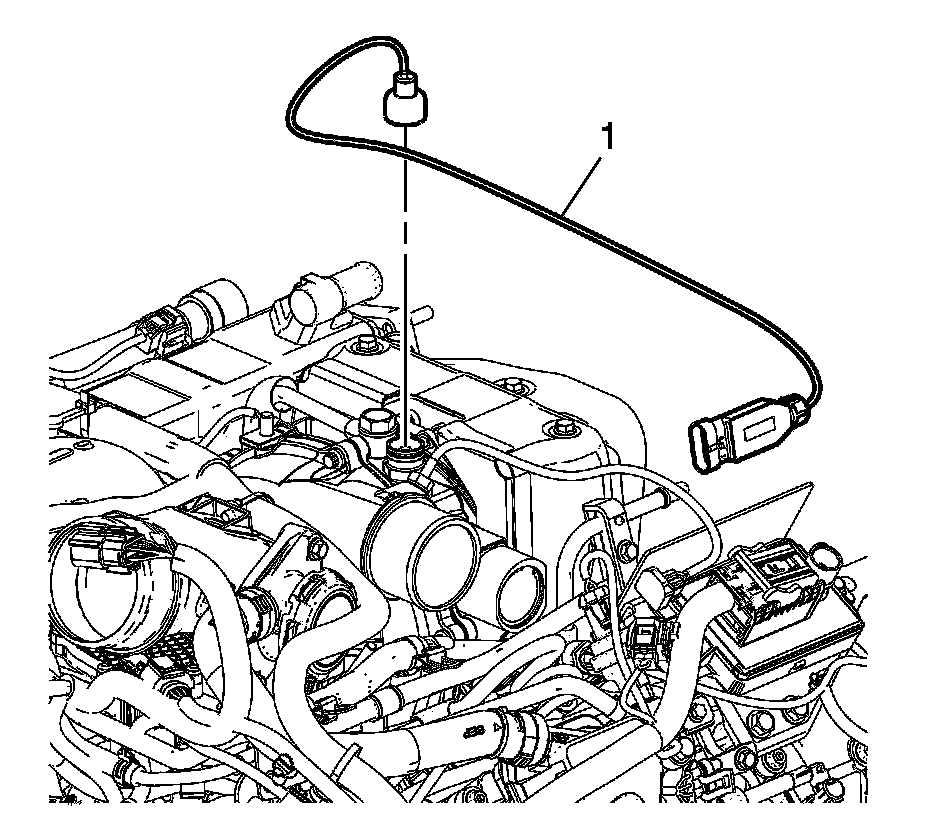 1