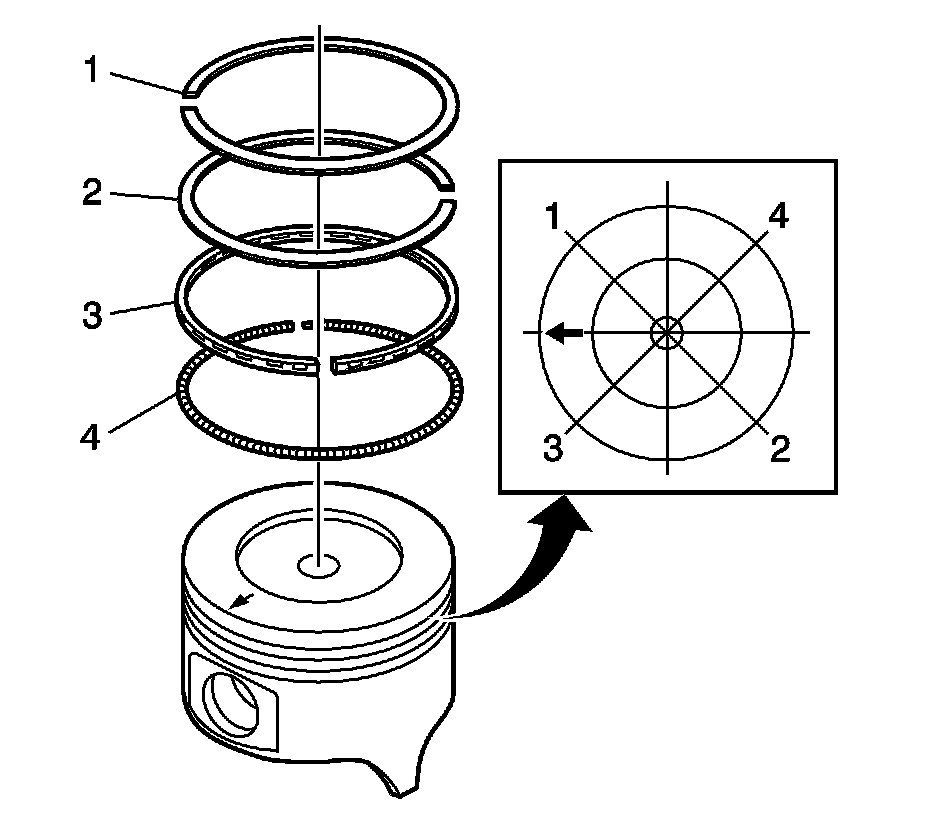 1
2
3
4
1
4
3
2