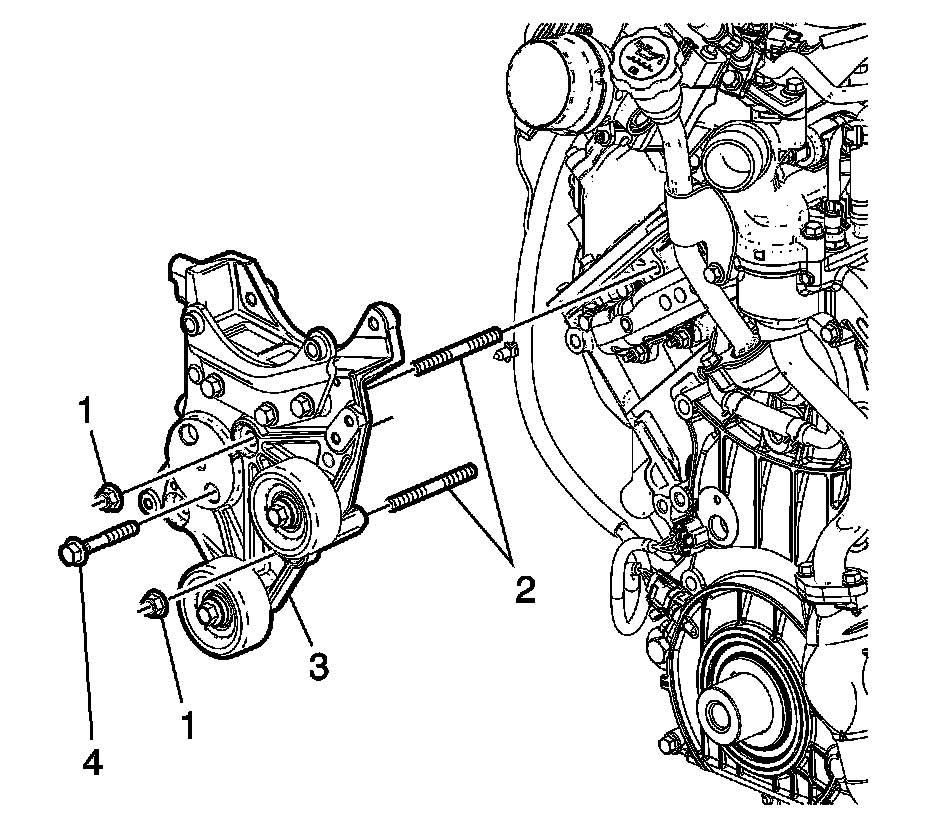 1
2
3
1
4