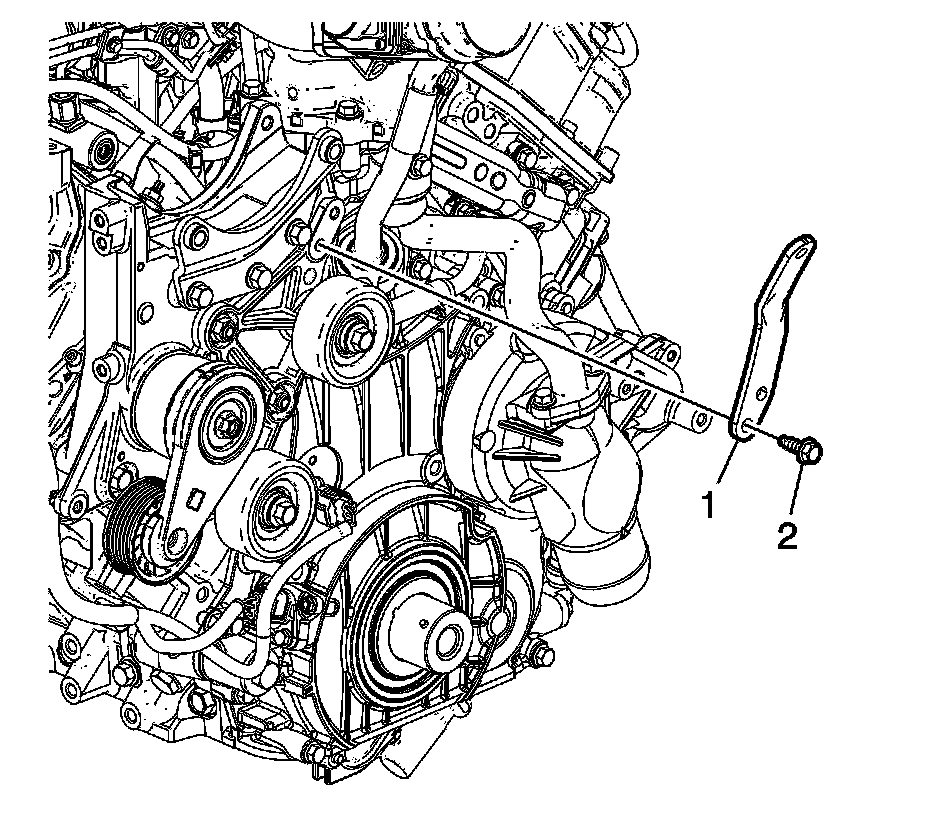 1
2