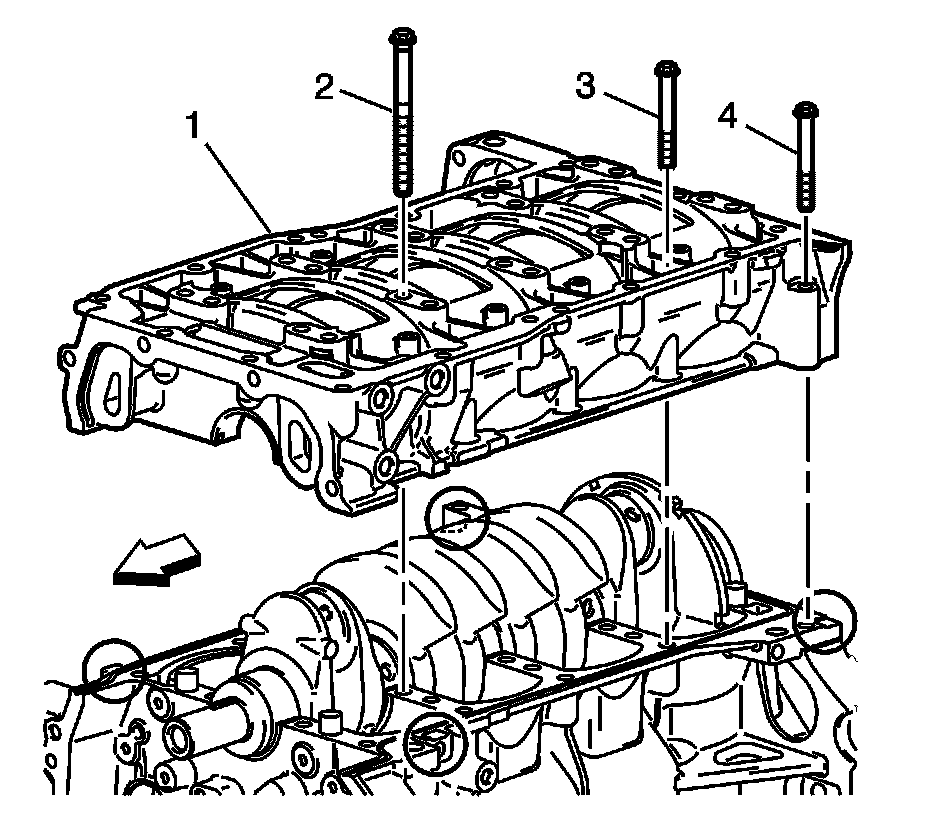 1
2
3
4