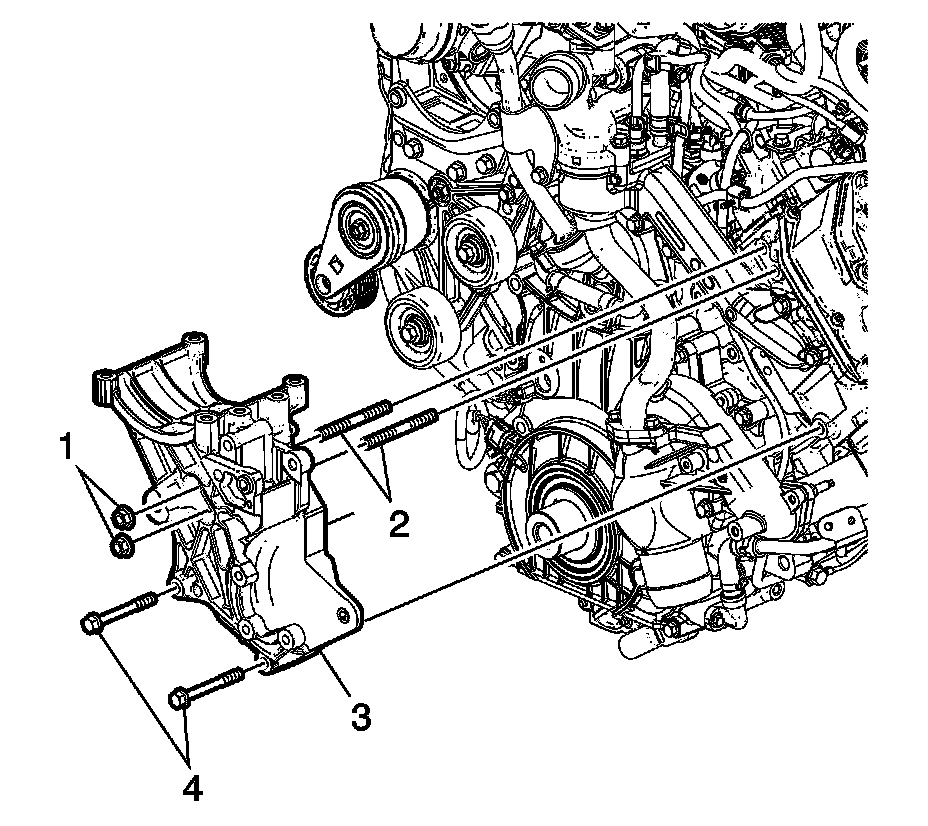 1
2
3
4