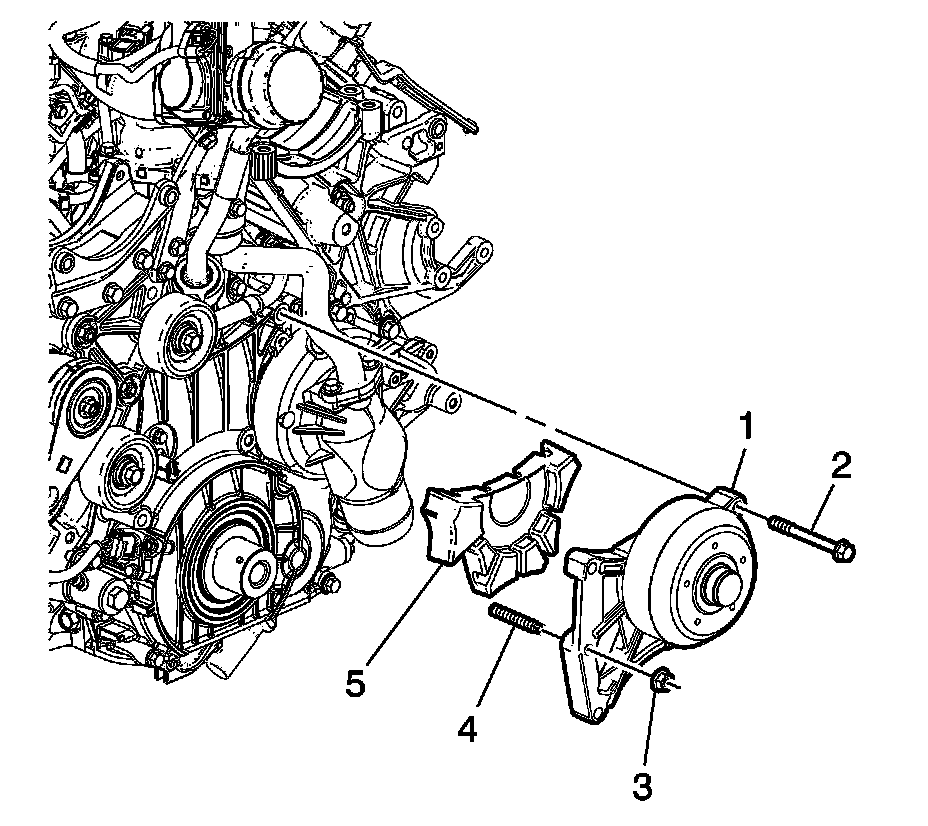 1
2
5
4
3