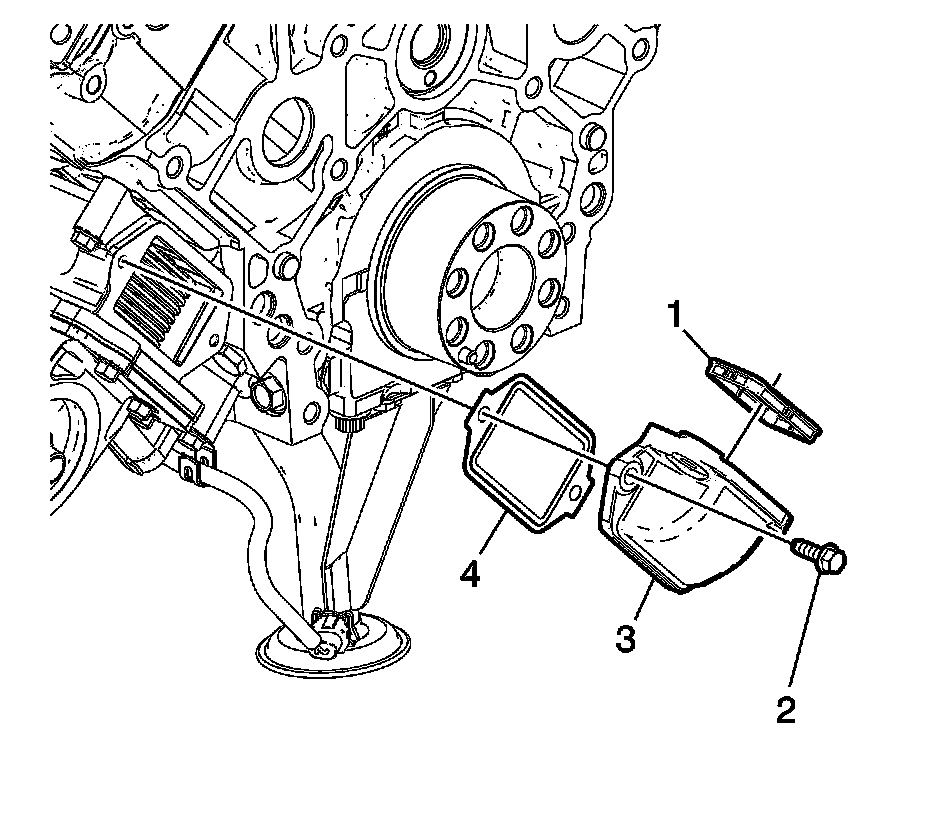 1
4
3
2