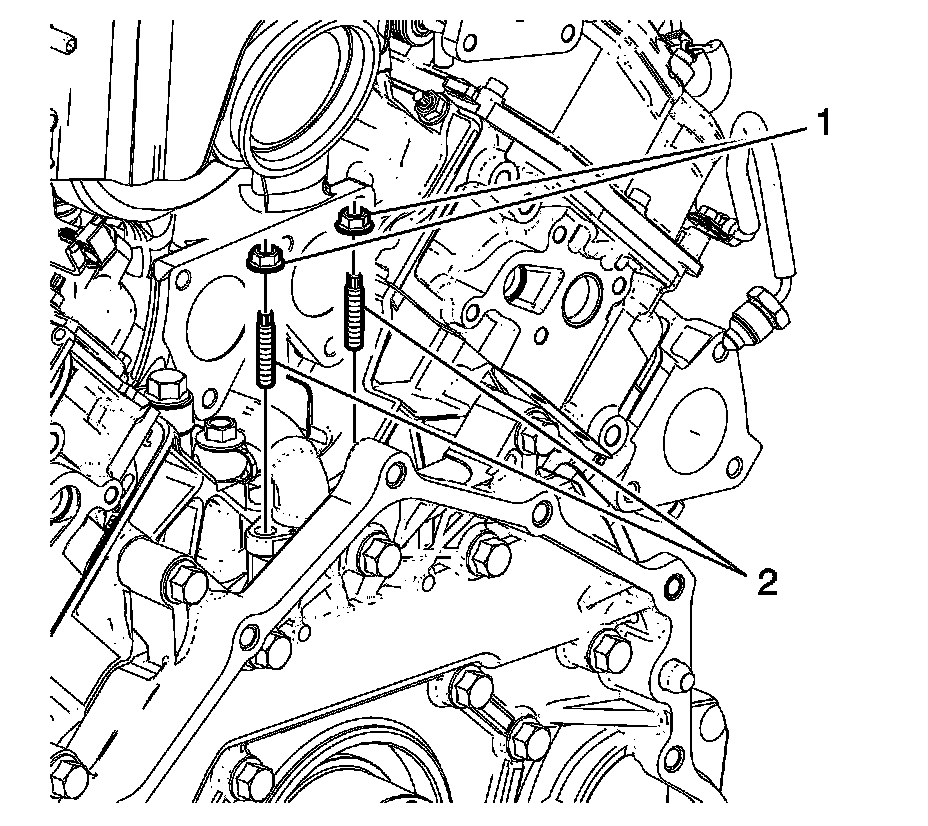 1
2