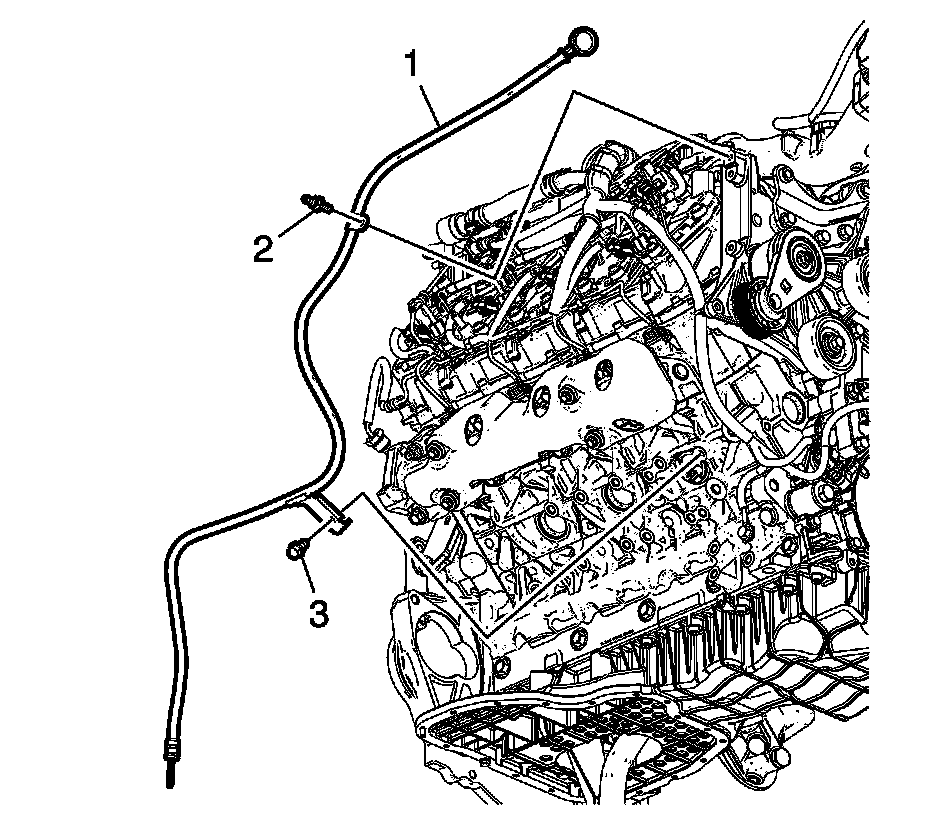 1
2
3