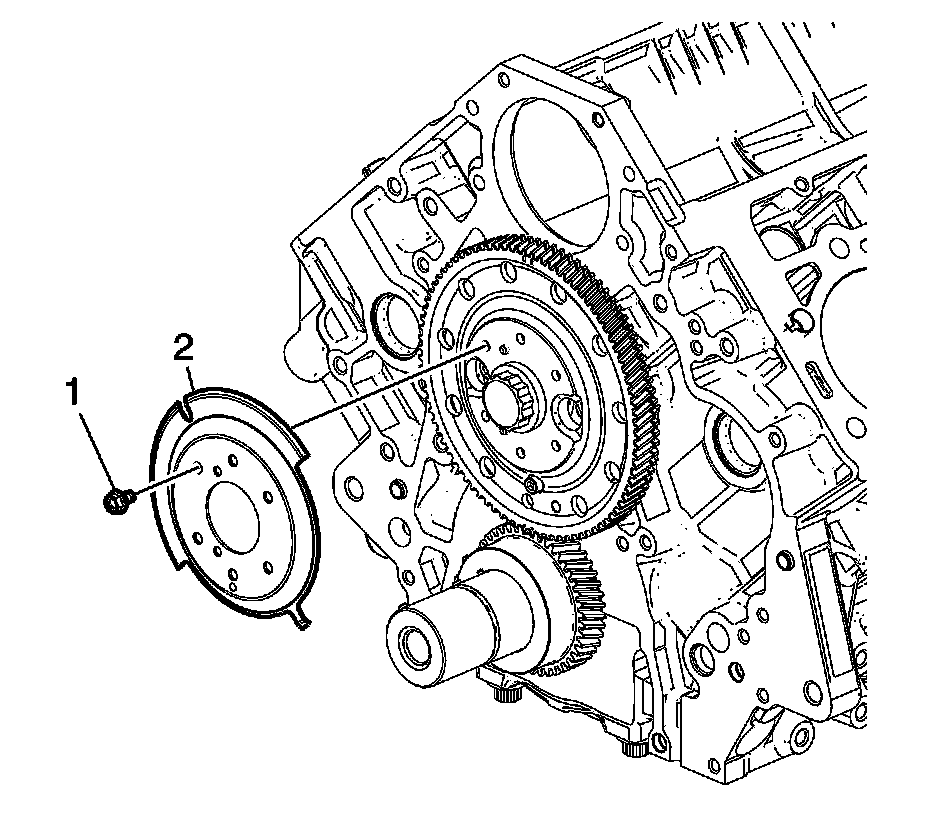 2
1