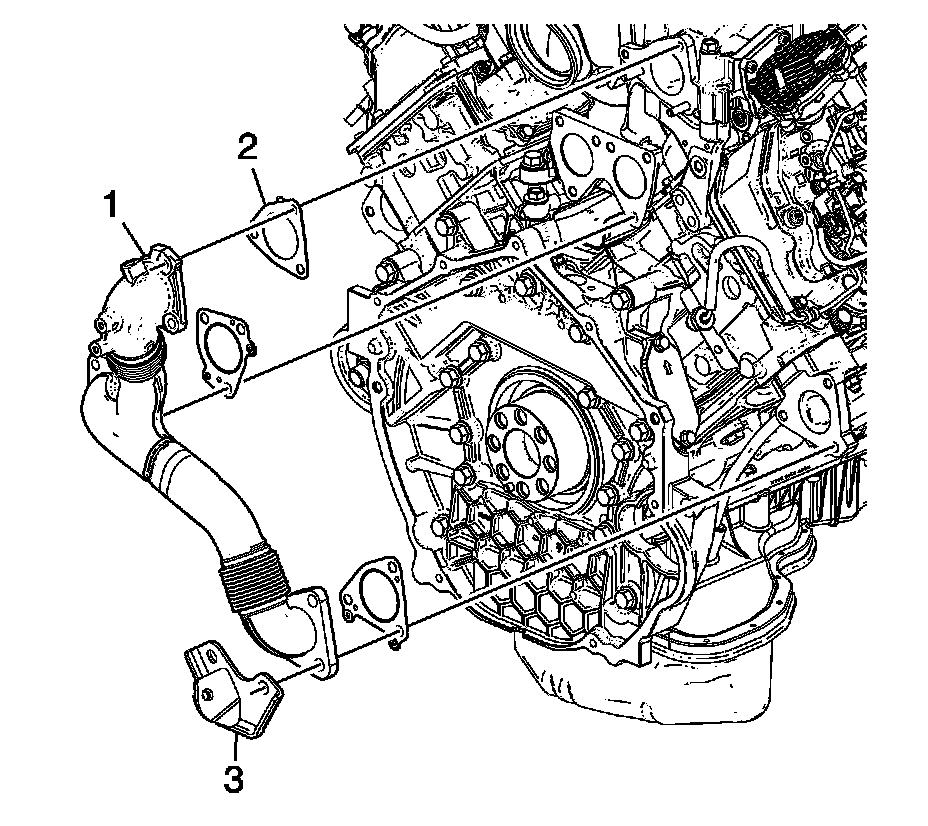 2
1
3