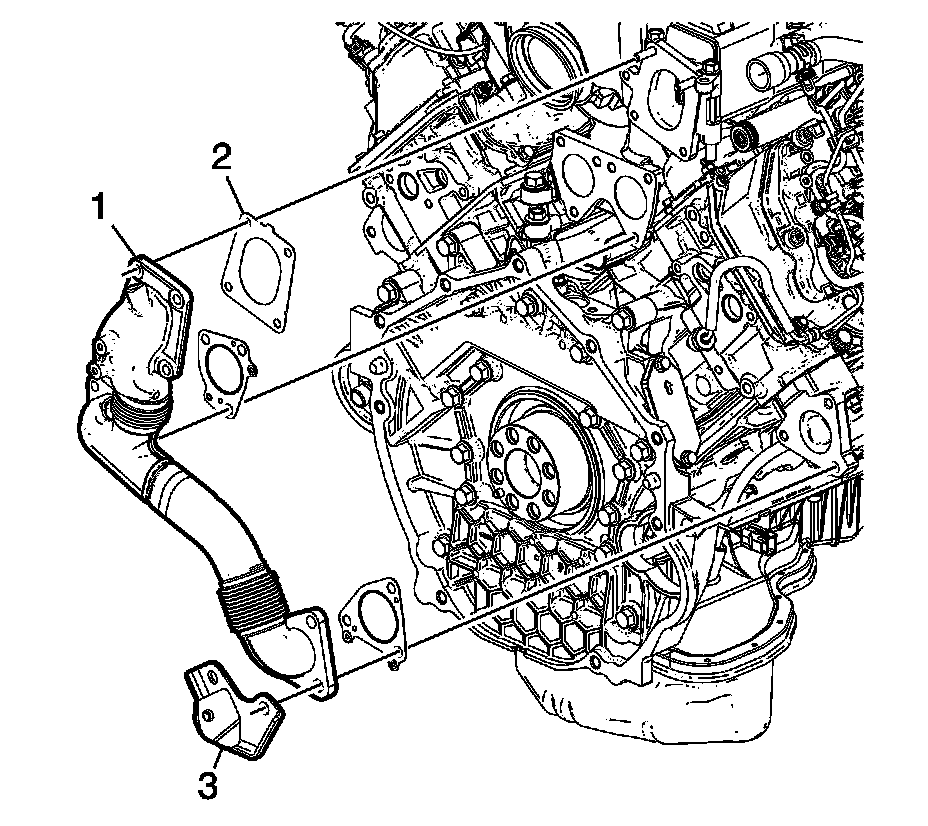 2
1
3