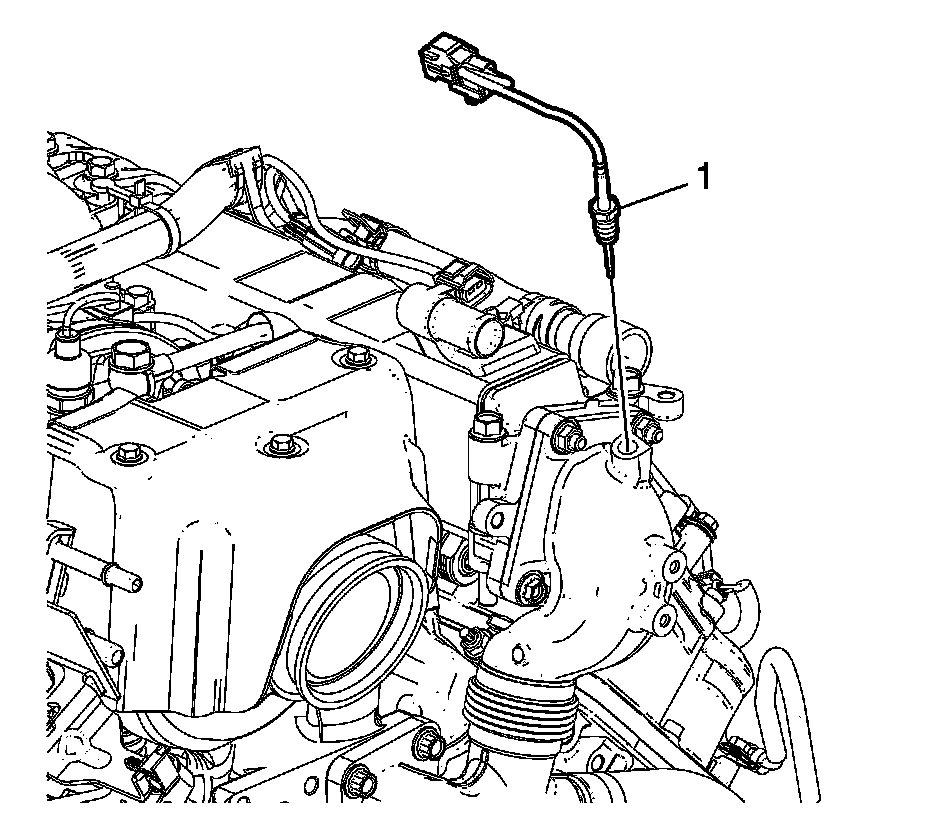 1