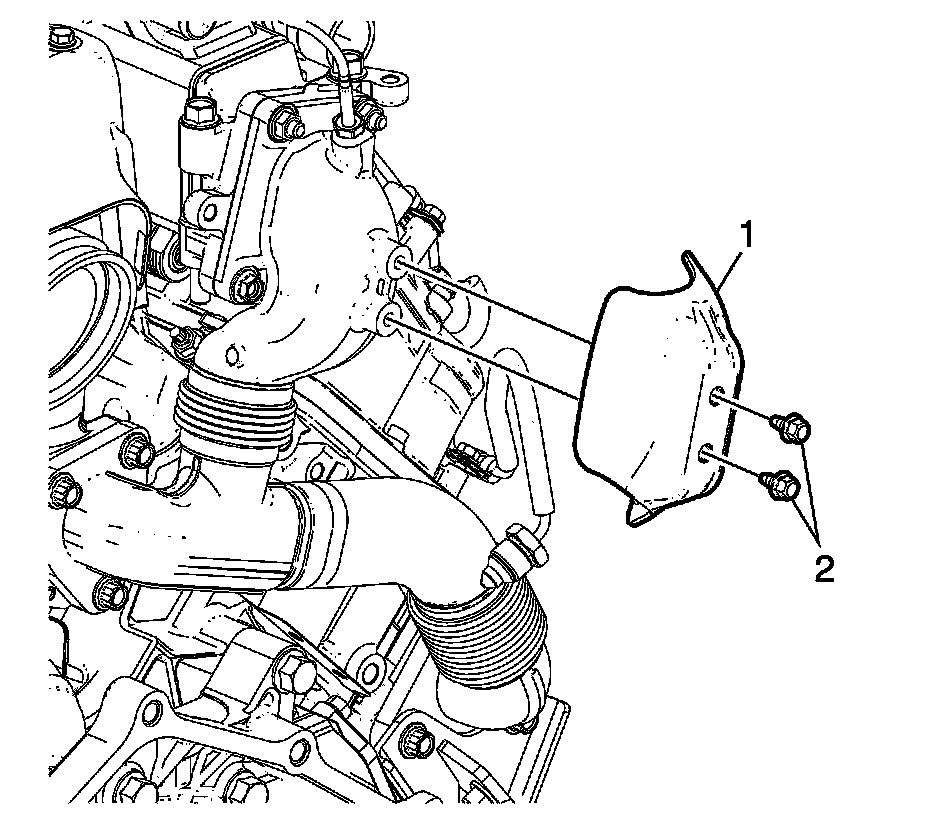 1

2