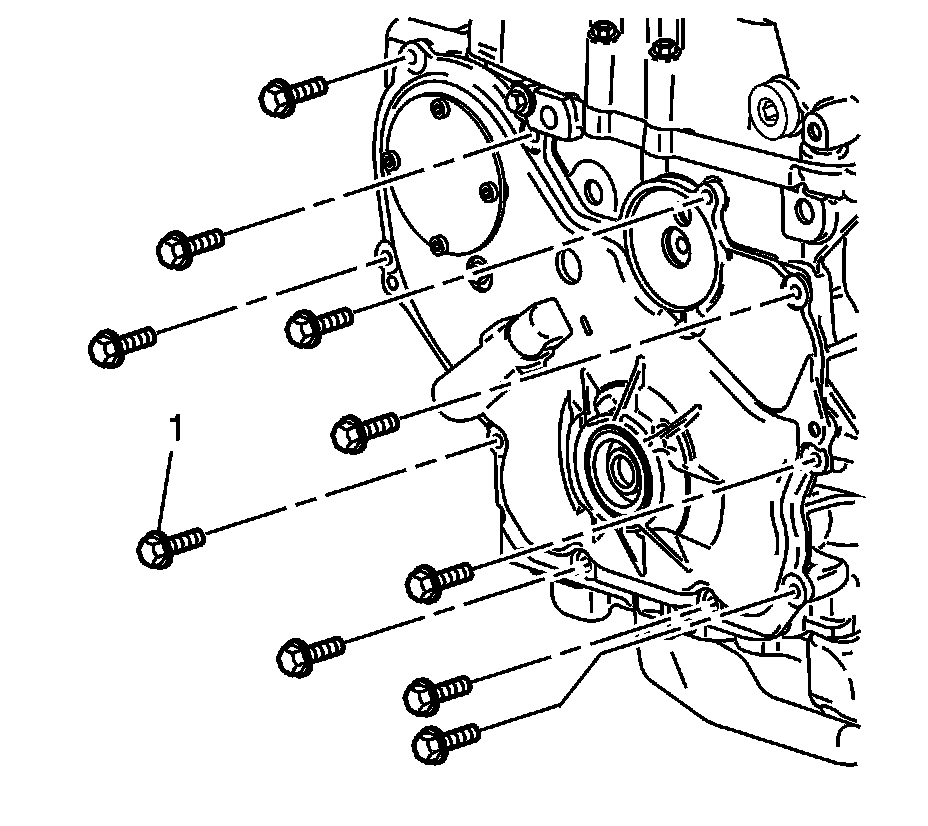 1