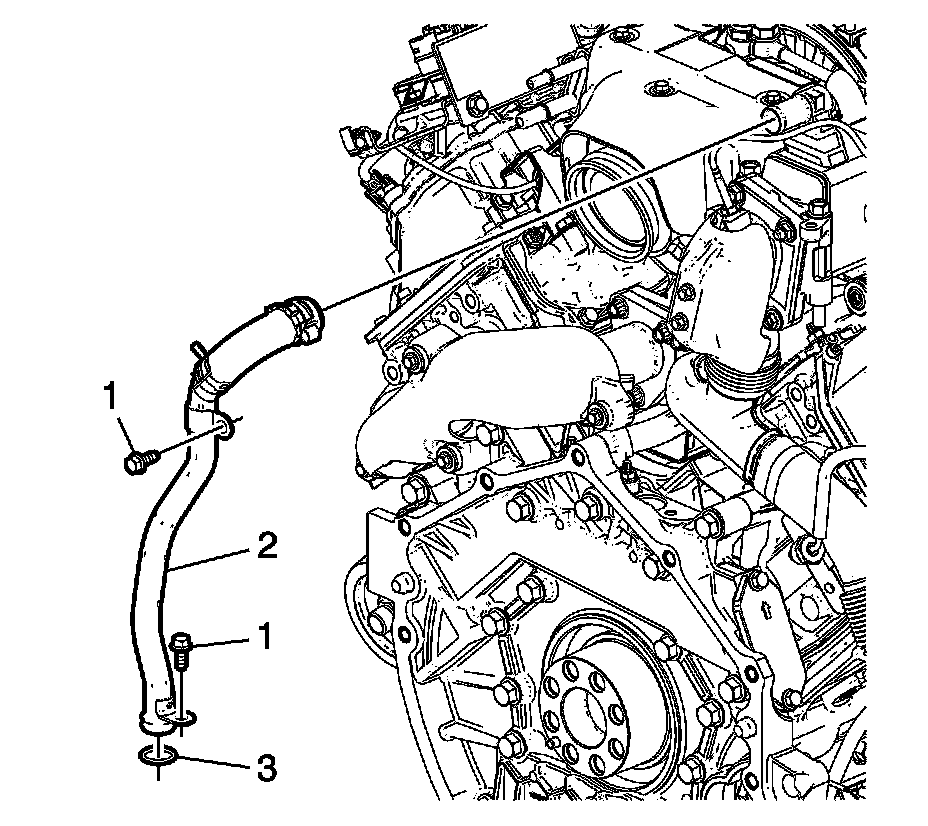 1
2
1
3