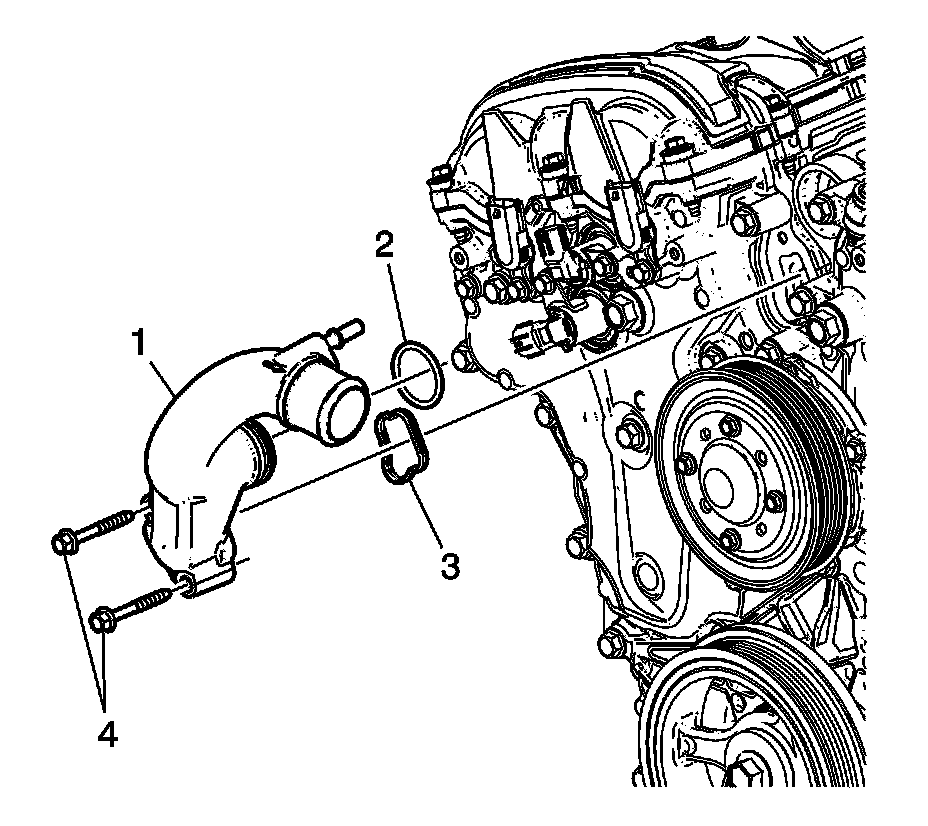 1
2
3
4