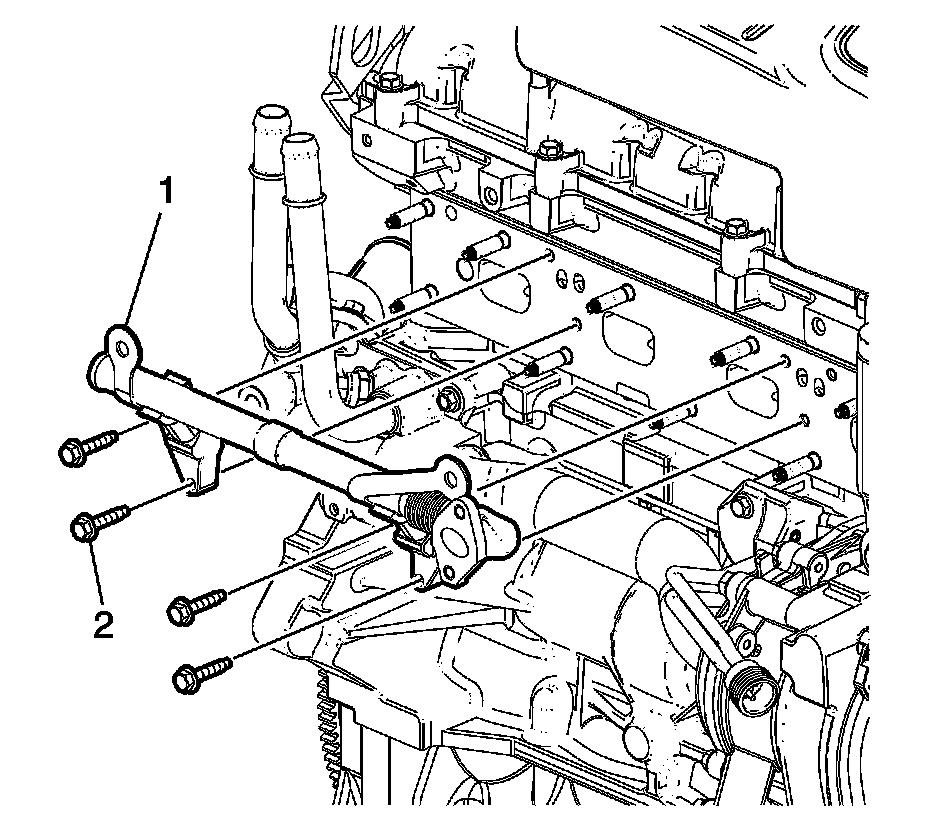 1

2