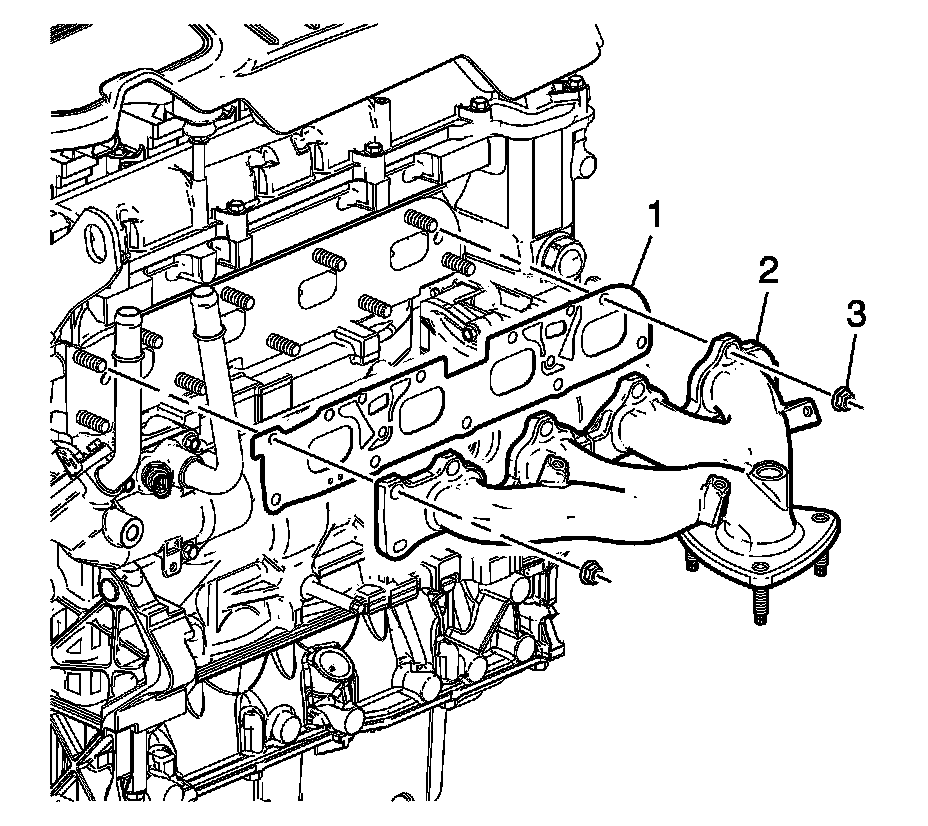 1
2
3