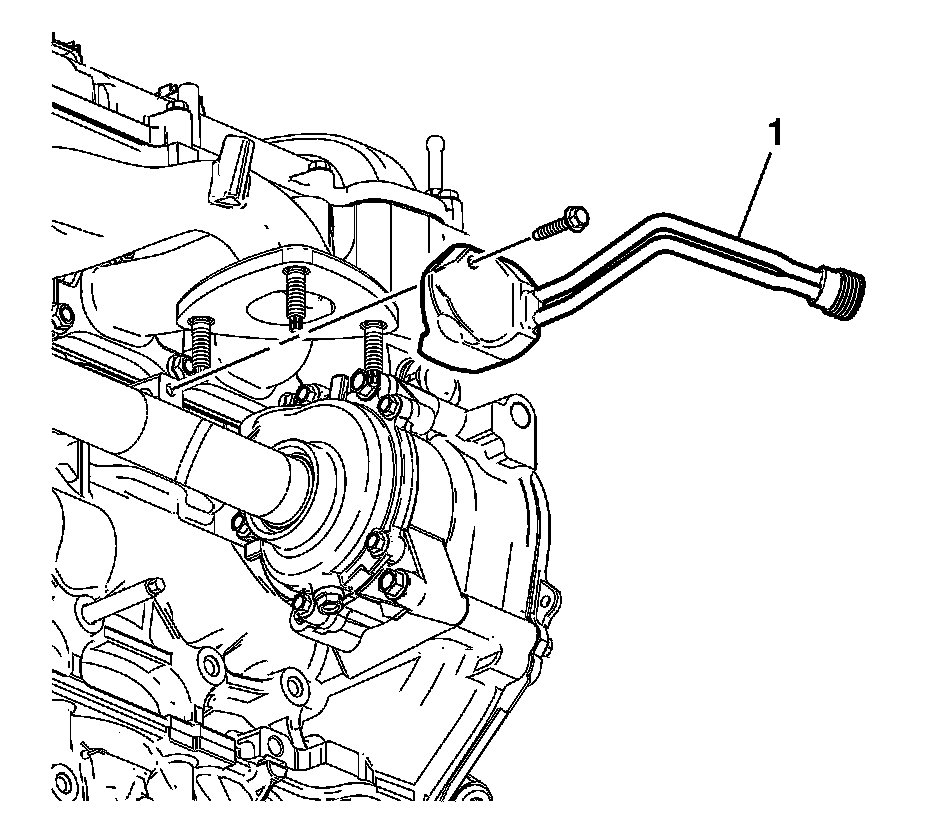 1