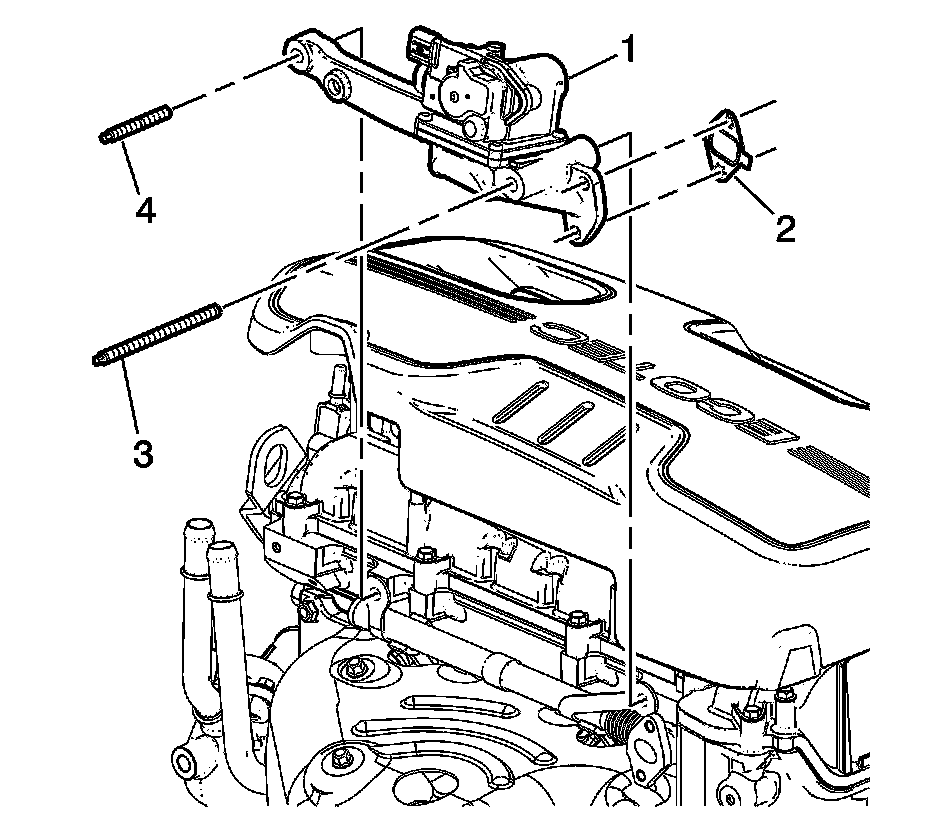 1

2

4

3

ECOTEC