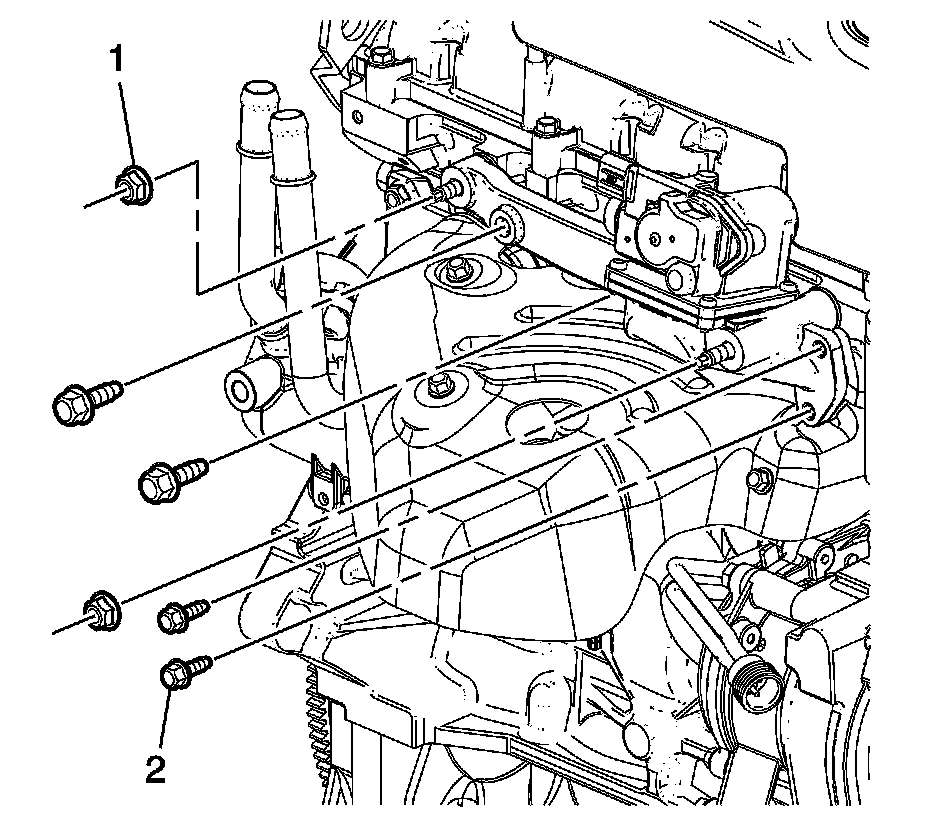 1

2