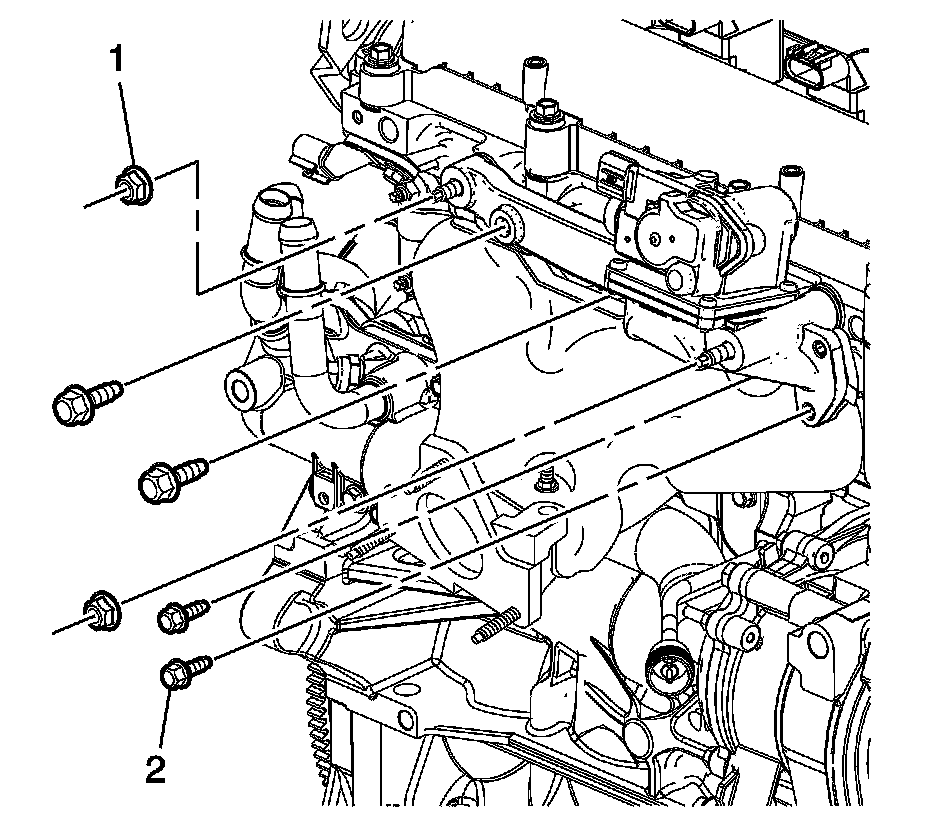 1

2